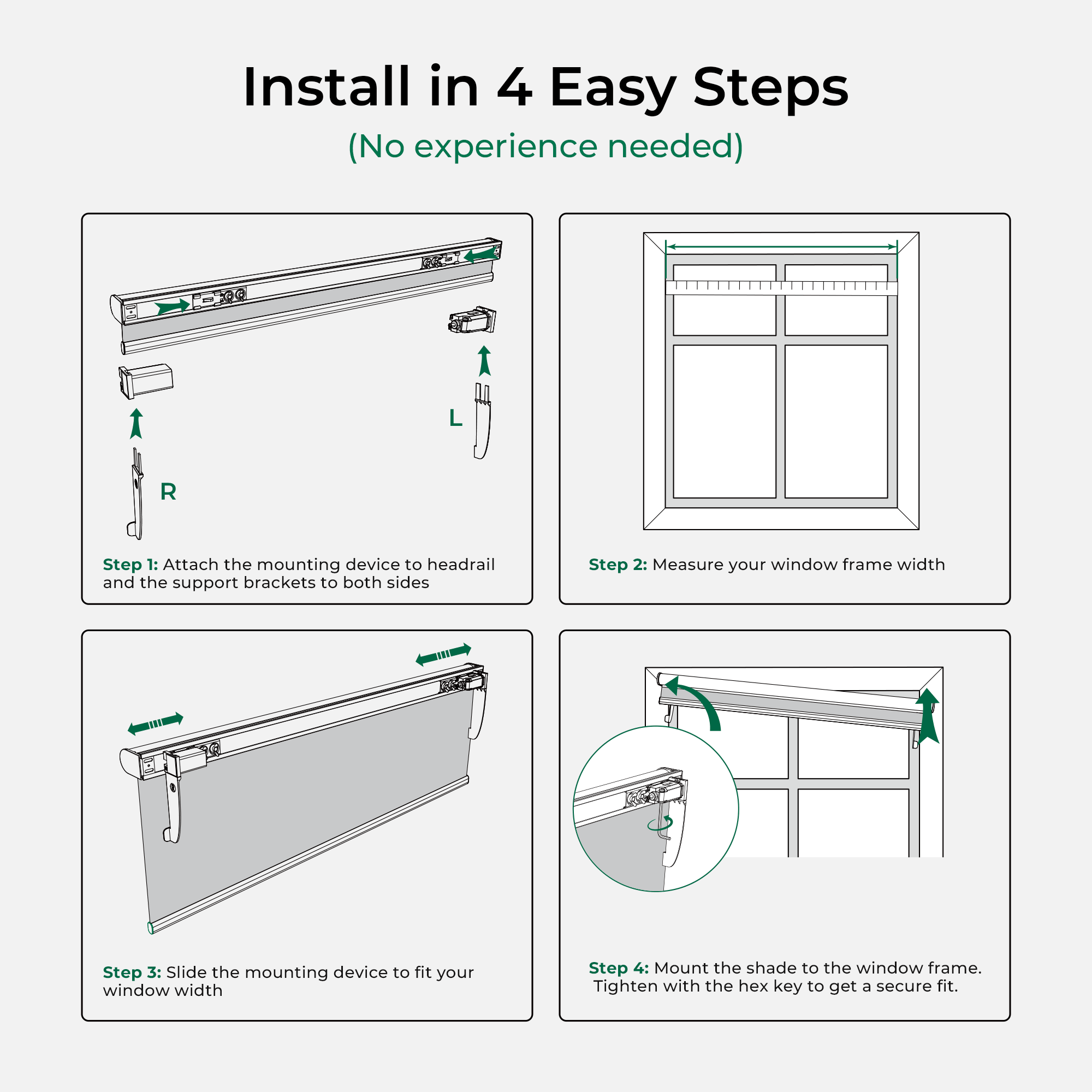 Install in 4 Easy Steps

(No experience needed)

L

R

Step 1: Attach the mounting device to headrail and the support brackets to both sides

Step 2: Measure your window frame width

Step 3: Slide the mounting device to fit your window width

Step 4: Mount the shade to the window frame. Tighten with the hex key to get a secure fit.