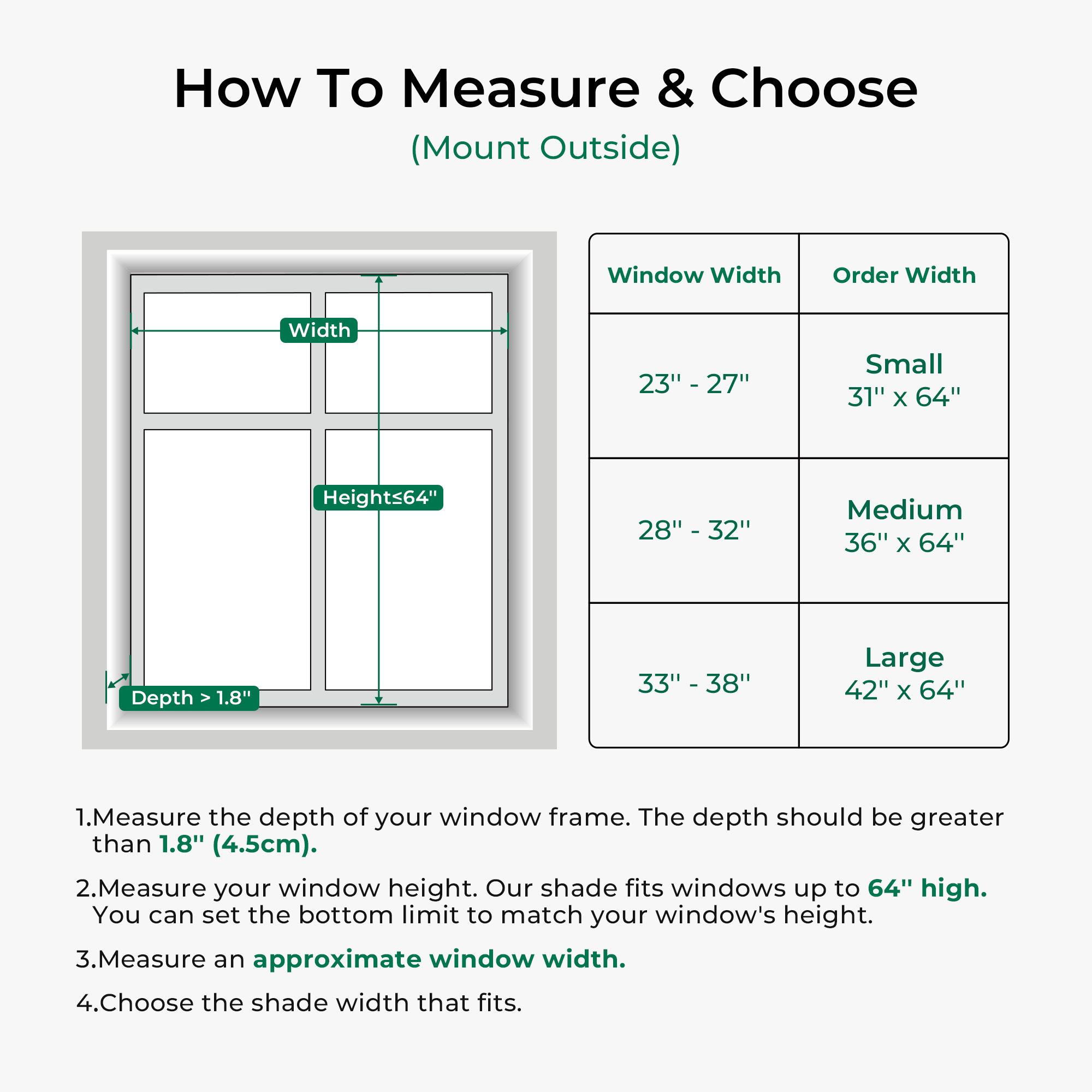 How To Measure & Choose

(Mount Outside)

Width

Height≤64"

Depth > 1.8"

| Window Width | Order Width |
|---|---|
| 23" - 27" | Small 31" x 64" |
| 28" - 32" | Medium 36" x 64" |
| 33" - 38" | Large 42" x 64" |

1.Measure the depth of your window frame. The depth should be greater than 1.8" (4.5cm).

2.Measure your window height. Our shade fits windows up to 64" high. You can set the bottom limit to match your window's height.

3.Measure an approximate window width.

4.Choose the shade width that fits.