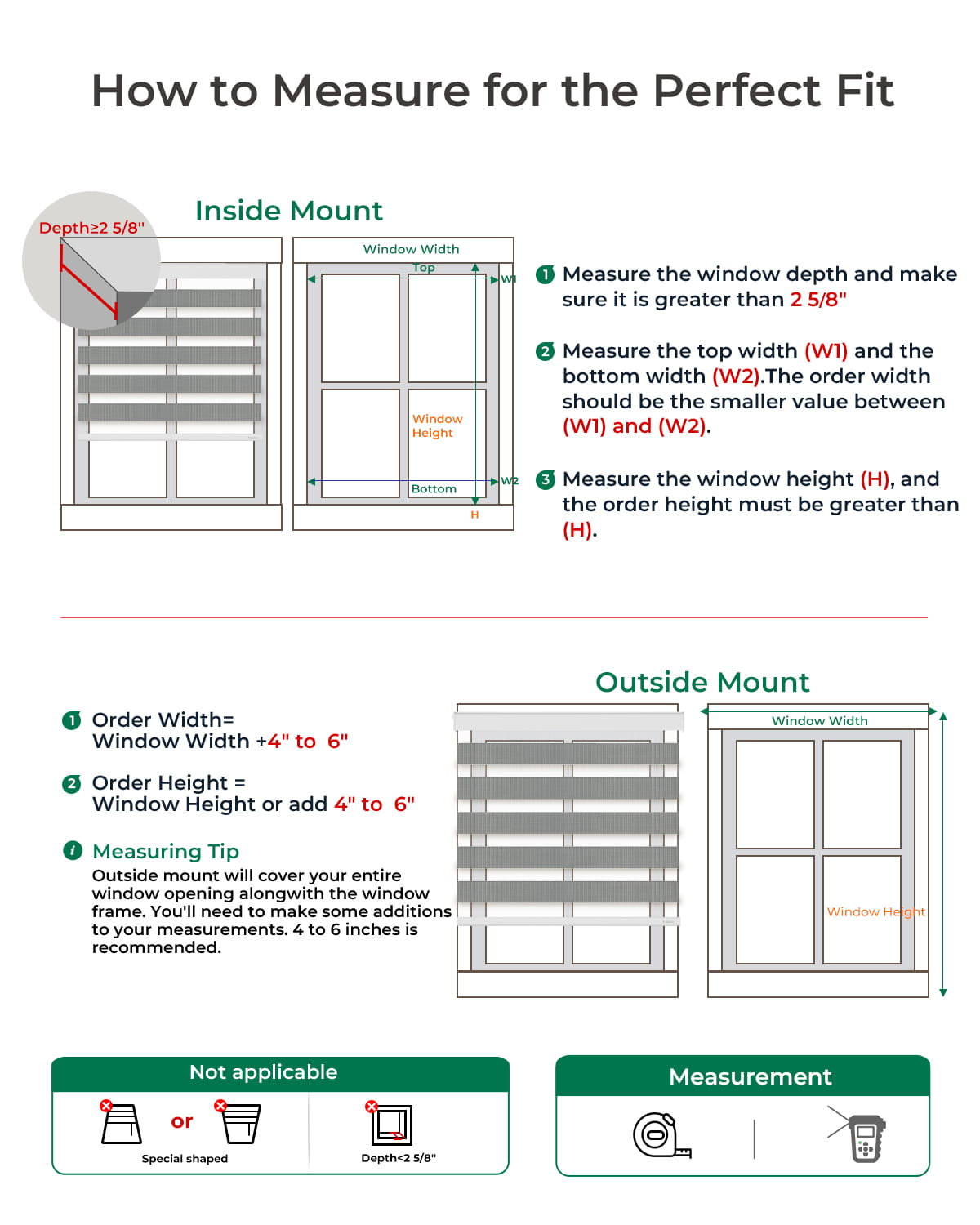 How to Measure for the Perfect Fit

Inside Mount

Depth≥2 5/8"

Window Width

Top

W1

Window Height

Bottom

W2

H

1 Measure the window depth and make sure it is greater than 2 5/8"

2 Measure the top width (W1) and the bottom width (W2).The order width should be the smaller value between (W1) and (W2).

3 Measure the window height (H), and the order height must be greater than (H).

Outside Mount

1 Order Width= Window Width +4" to 6"

2 Order Height = Window Height or add 4" to 6"

i Measuring Tip
Outside mount will cover your entire window opening alongwith the window frame. You'll need to make some additions to your measurements. 4 to 6 inches is recommended.

Window Width

Window Height

Not applicable

or

Special shaped

Depth<2 5/8"

Measurement