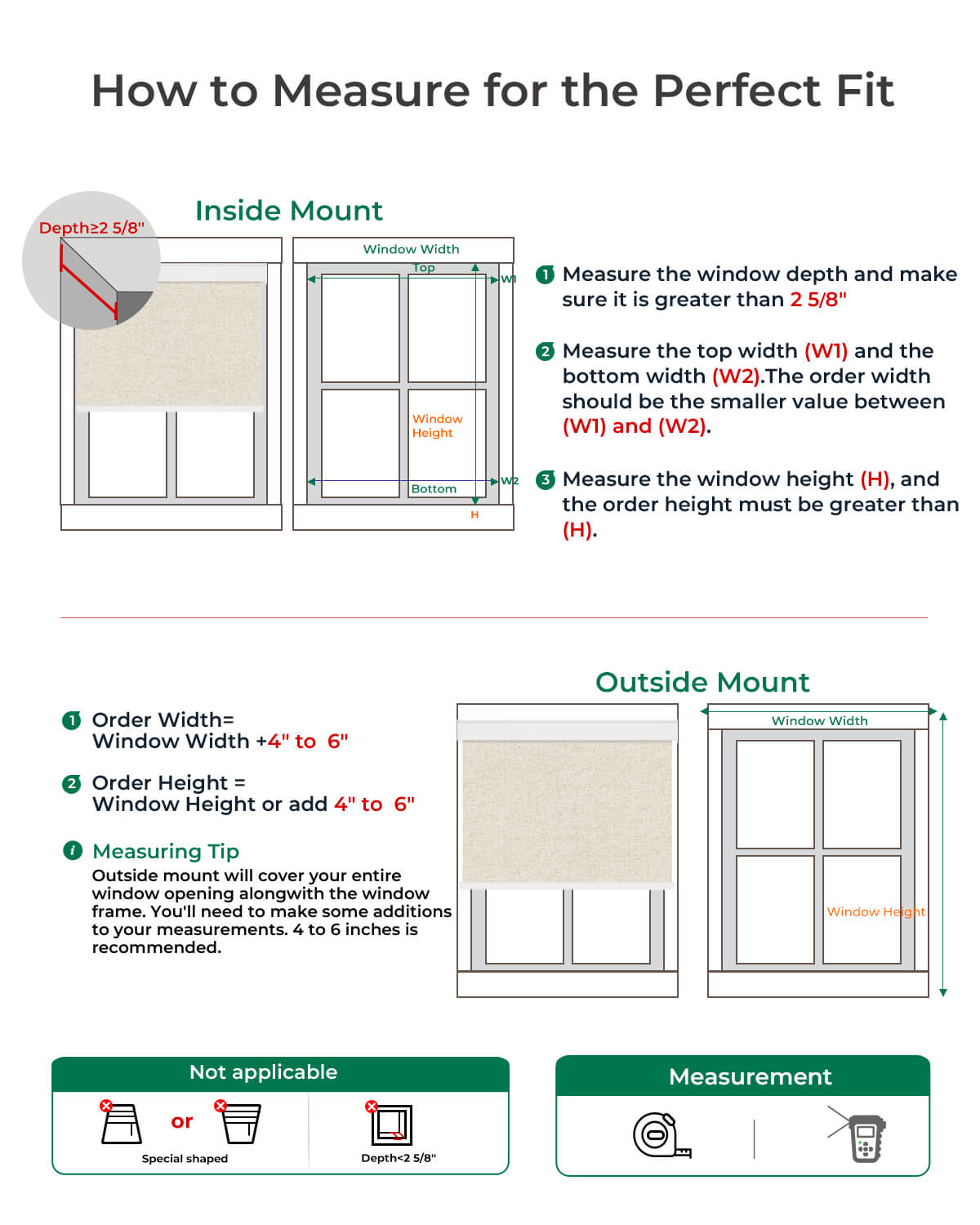 How to Measure for the Perfect Fit

Inside Mount

Depth≥2 5/8"

Window Width

Top

W1

Window Height

Bottom

W2

H

1 Measure the window depth and make sure it is greater than 2 5/8"

2 Measure the top width (W1) and the bottom width (W2).The order width should be the smaller value between (W1) and (W2).

3 Measure the window height (H), and the order height must be greater than (H).

Outside Mount

1 Order Width= Window Width +4" to 6"

2 Order Height = Window Height or add 4" to 6"

i Measuring Tip

Outside mount will cover your entire window opening alongwith the window frame. You'll need to make some additions to your measurements. 4 to 6 inches is recommended.

Window Width

Window Height

Not applicable

or

Special shaped

Depth<2 5/8"

Measurement