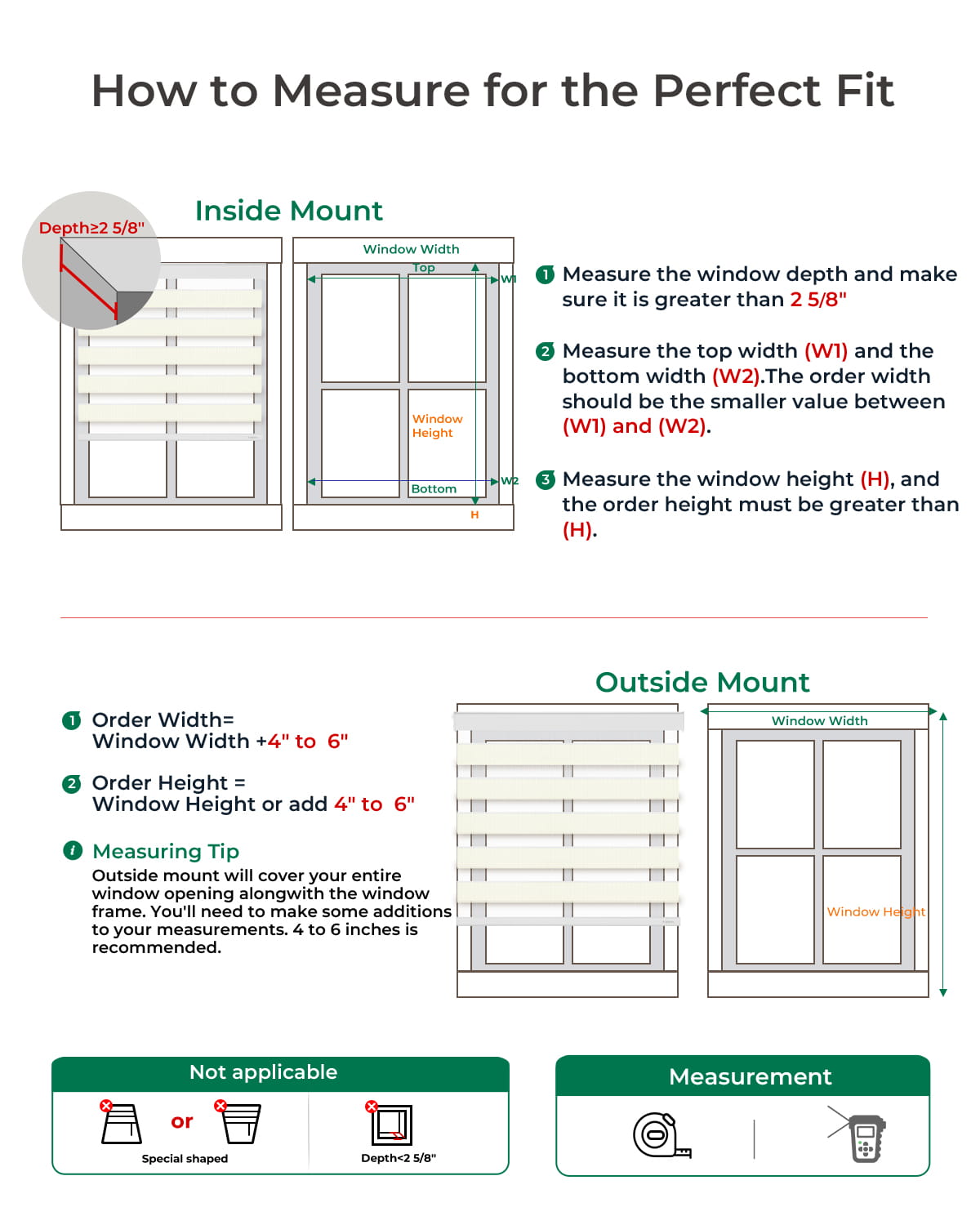 How to Measure for the Perfect Fit

Inside Mount

Depth≥2 5/8"

Window Width

Top

W1

Window Height

Bottom

W2

H

1 Measure the window depth and make sure it is greater than 2 5/8"

2 Measure the top width (W1) and the bottom width (W2).The order width should be the smaller value between (W1) and (W2).

3 Measure the window height (H), and the order height must be greater than (H).

Outside Mount

1 Order Width= Window Width +4" to 6"

2 Order Height = Window Height or add 4" to 6"

i Measuring Tip
Outside mount will cover your entire window opening alongwith the window frame. You'll need to make some additions to your measurements. 4 to 6 inches is recommended.

Window Width

Window Height

Not applicable

or

Special shaped

Depth<2 5/8"

Measurement