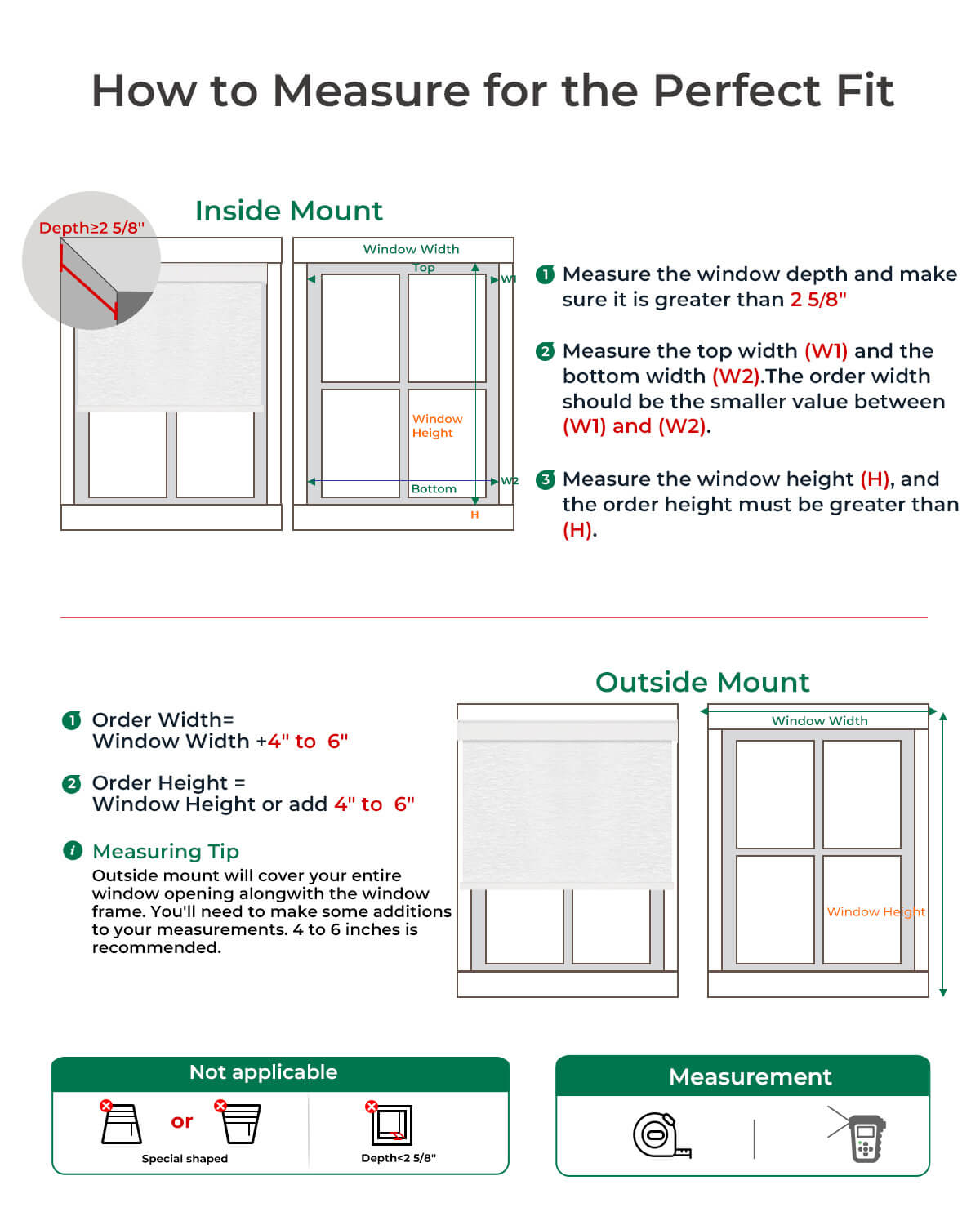 How to Measure for the Perfect Fit

Inside Mount

Depth≥2 5/8"

Window Width

Top

W1

Window Height

Bottom

W2

H

1 Measure the window depth and make sure it is greater than 2 5/8"

2 Measure the top width (W1) and the bottom width (W2).The order width should be the smaller value between (W1) and (W2).

3 Measure the window height (H), and the order height must be greater than (H).

Outside Mount

1 Order Width= Window Width +4" to 6"

2 Order Height = Window Height or add 4" to 6"

i Measuring Tip
Outside mount will cover your entire window opening alongwith the window frame. You'll need to make some additions to your measurements. 4 to 6 inches is recommended.

Window Width

Window Height

Not applicable

or

Special shaped

Depth<2 5/8"

Measurement