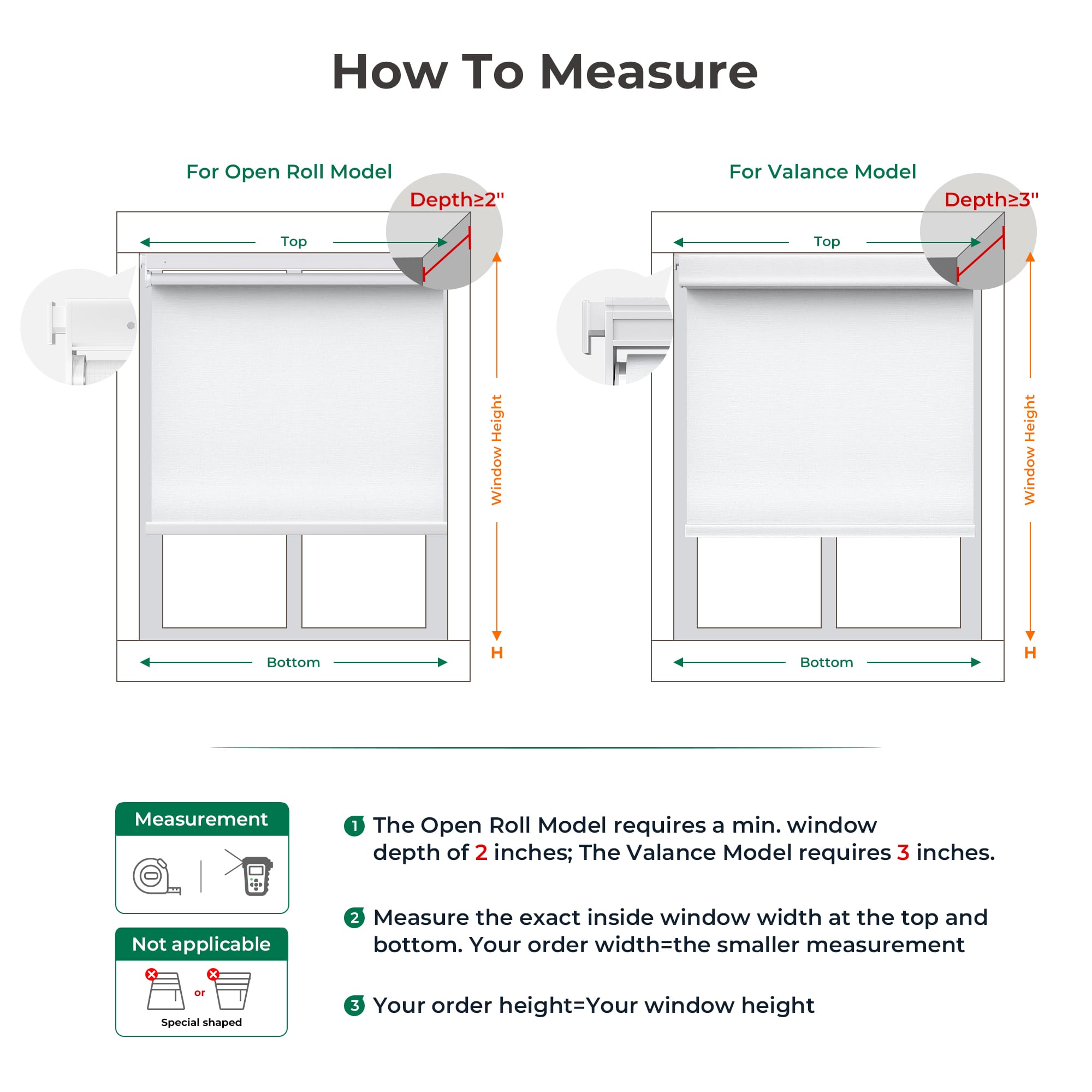 How To Measure

For Open Roll Model

Depth≥2"

Top

Window Height

H

Bottom

For Valance Model

Depth≥3"

Top

Window Height

H

Bottom

Measurement

Not applicable

or

Special shaped

1 The Open Roll Model requires a min. window depth of 2 inches; The Valance Model requires 3 inches.

2 Measure the exact inside window width at the top and bottom. Your order width=the smaller measurement

3 Your order height=Your window height