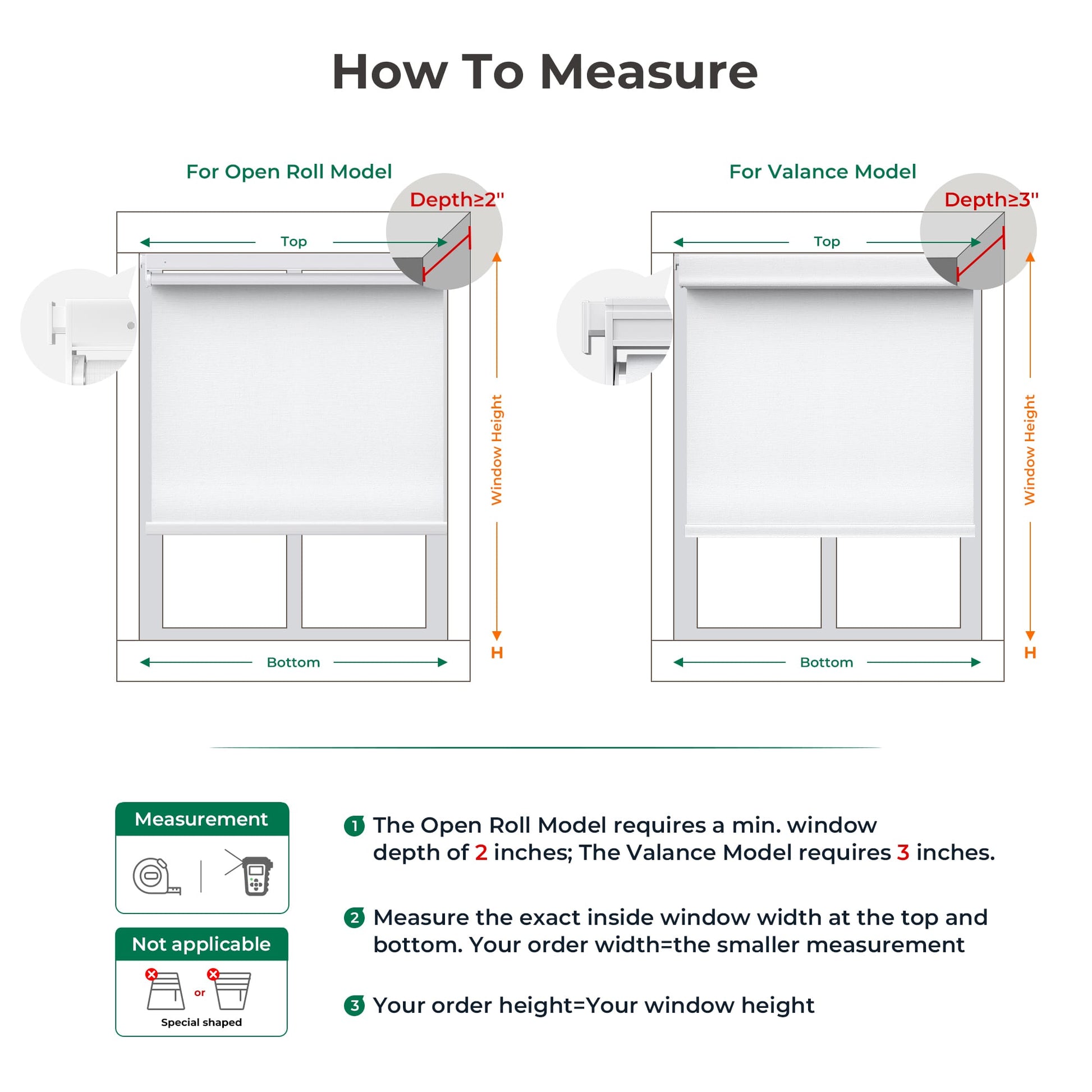 How To Measure

For Open Roll Model

Depth≥2"

Top

Window Height

H

Bottom

For Valance Model

Depth≥3"

Top

Window Height

H

Bottom

Measurement

Not applicable

or

Special shaped

1 The Open Roll Model requires a min. window depth of 2 inches; The Valance Model requires 3 inches.

2 Measure the exact inside window width at the top and bottom. Your order width=the smaller measurement

3 Your order height=Your window height