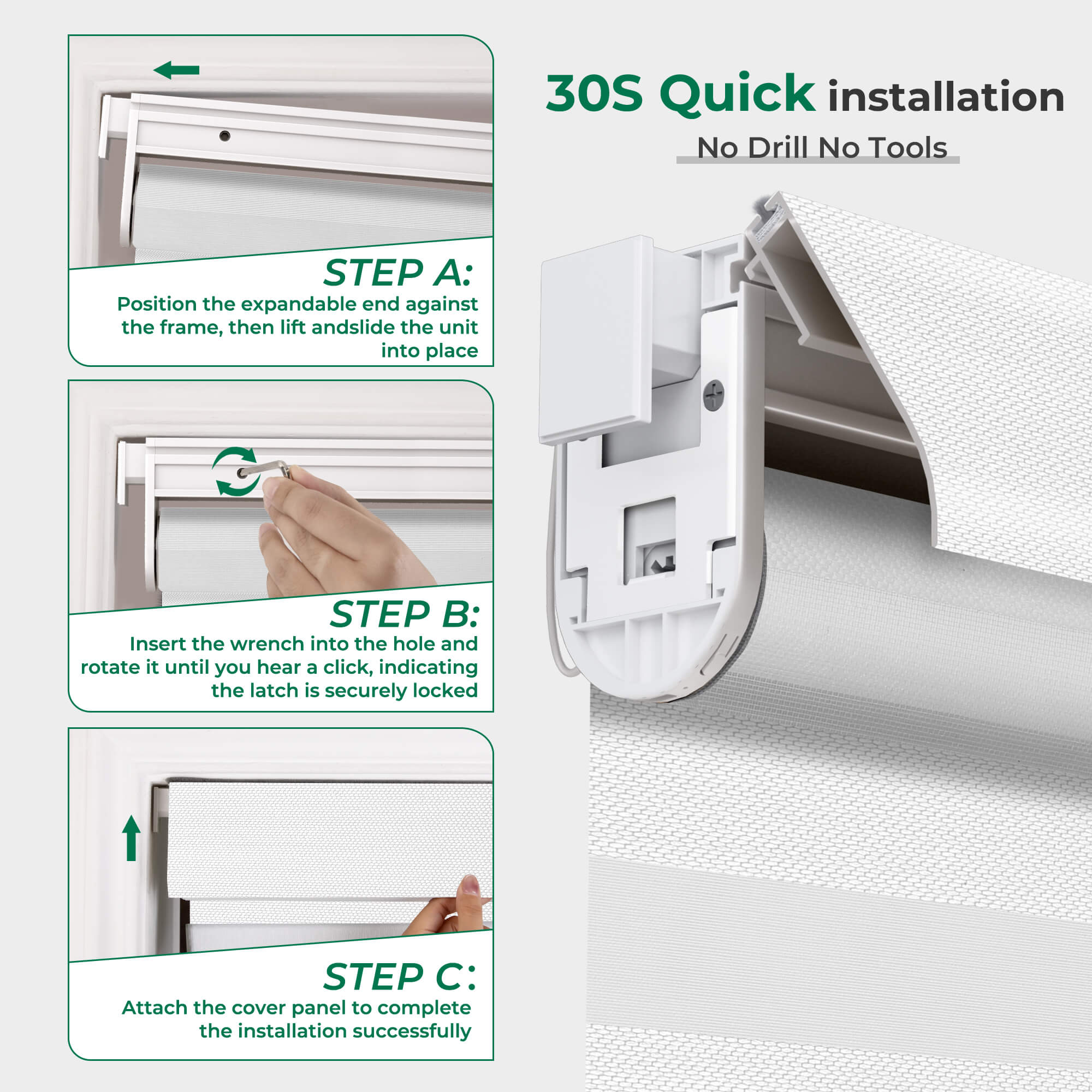 STEP A:
Position the expandable end against the frame, then lift andslide the unit into place

STEP B:
Insert the wrench into the hole and rotate it until you hear a click, indicating the latch is securely locked

STEP C:
Attach the cover panel to complete the installation successfully

30S Quick installation
No Drill No Tools