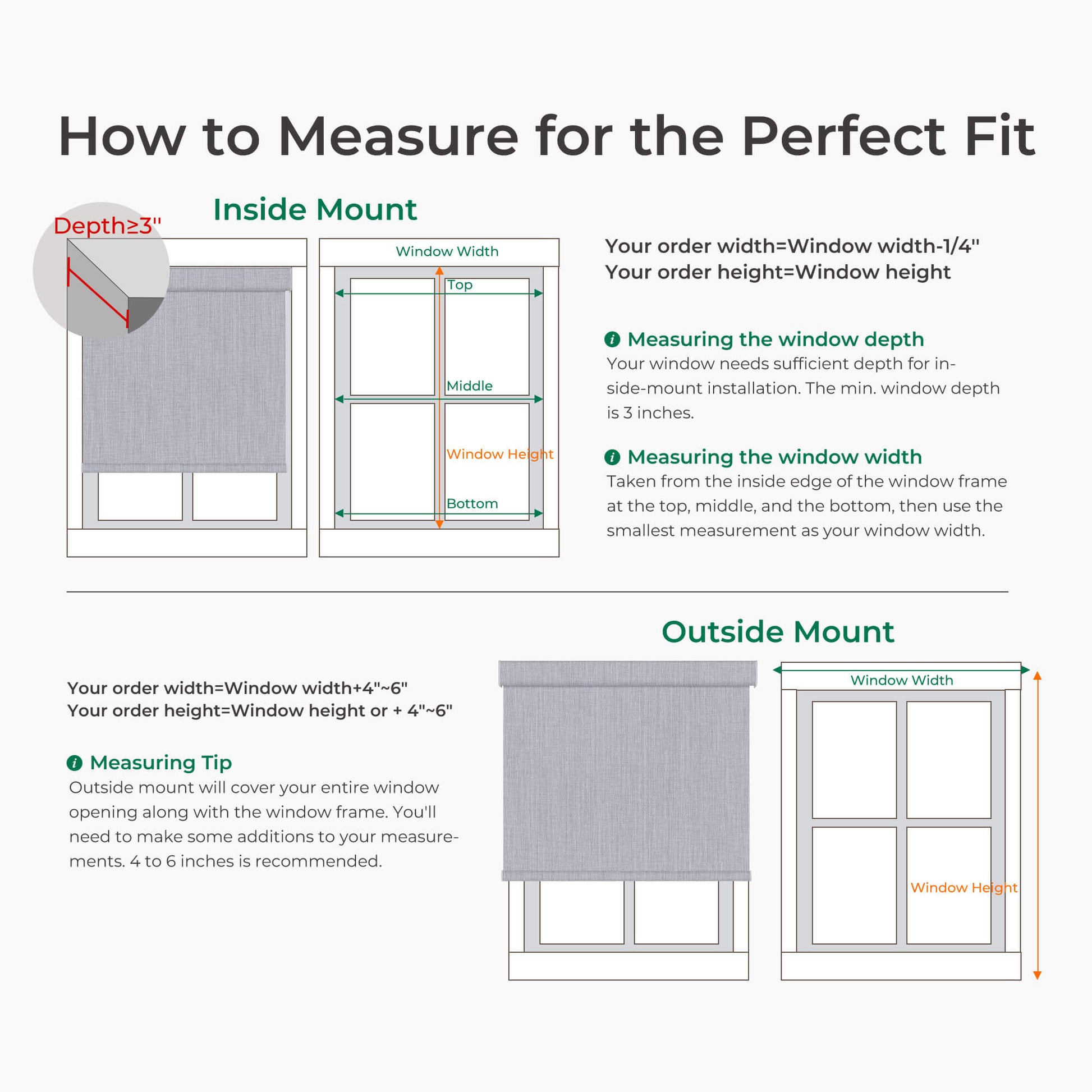 How to Measure for the Perfect Fit

Inside Mount

Depth≥3"

Window Width

Top

Middle

Window Height

Bottom

Your order width=Window width-1/4"
Your order height=Window height

Measuring the window depth
Your window needs sufficient depth for inside-mount installation. The min. window depth is 3 inches.

Measuring the window width
Taken from the inside edge of the window frame at the top, middle, and the bottom, then use the smallest measurement as your window width.

Outside Mount

Your order width=Window width+4"~6"
Your order height=Window height or + 4"~6"

Measuring Tip
Outside mount will cover your entire window opening along with the window frame. You'll need to make some additions to your measurements. 4 to 6 inches is recommended.

Window Width

Window Height