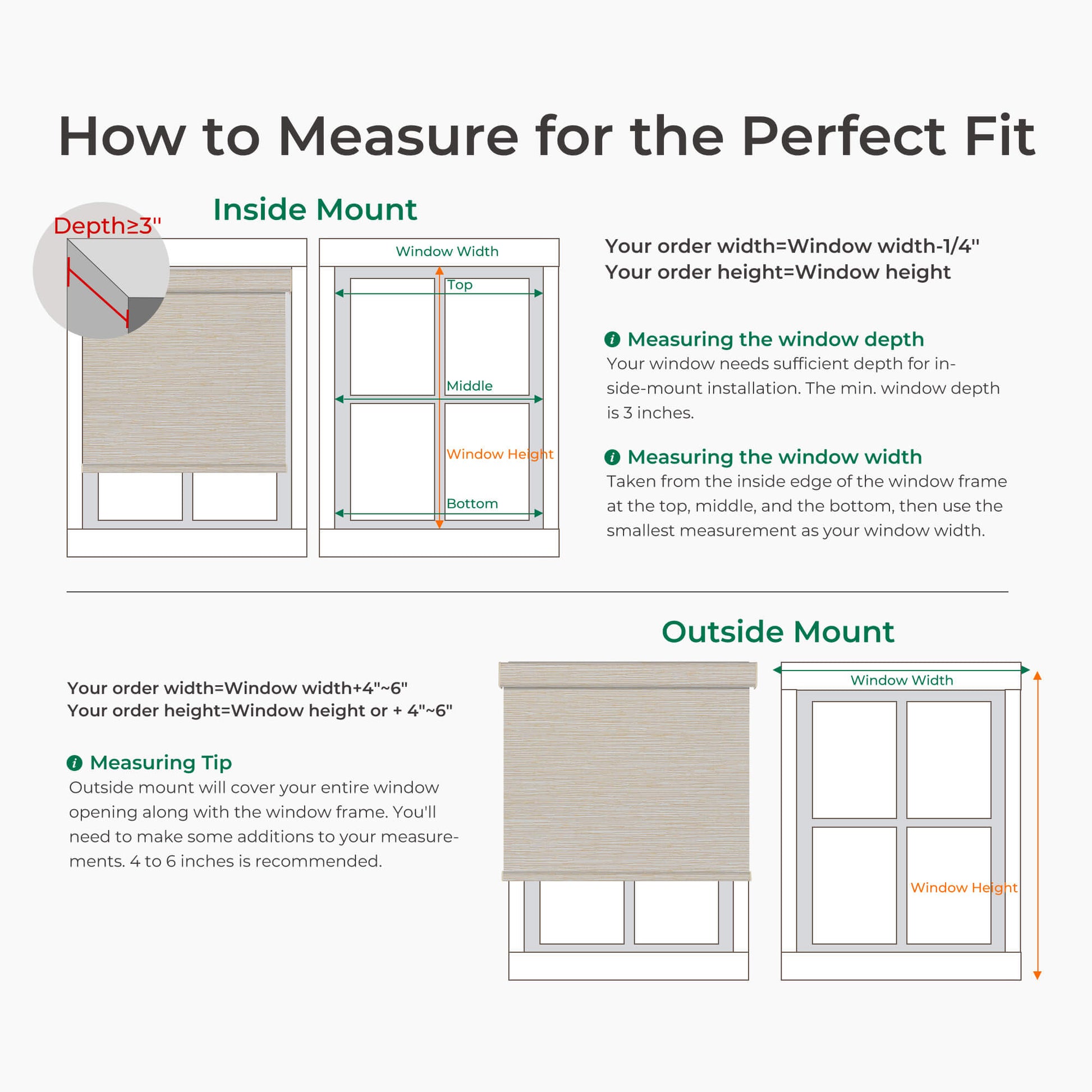 How to Measure for the Perfect Fit

Inside Mount

Depth≥3"

Window Width

Top

Middle

Window Height

Bottom

Your order width=Window width-1/4"
Your order height=Window height

Measuring the window depth
Your window needs sufficient depth for inside-mount installation. The min. window depth is 3 inches.

Measuring the window width
Taken from the inside edge of the window frame at the top, middle, and the bottom, then use the smallest measurement as your window width.

Outside Mount

Your order width=Window width+4"~6"
Your order height=Window height or + 4"~6"

Measuring Tip
Outside mount will cover your entire window opening along with the window frame. You'll need to make some additions to your measurements. 4 to 6 inches is recommended.

Window Width

Window Height