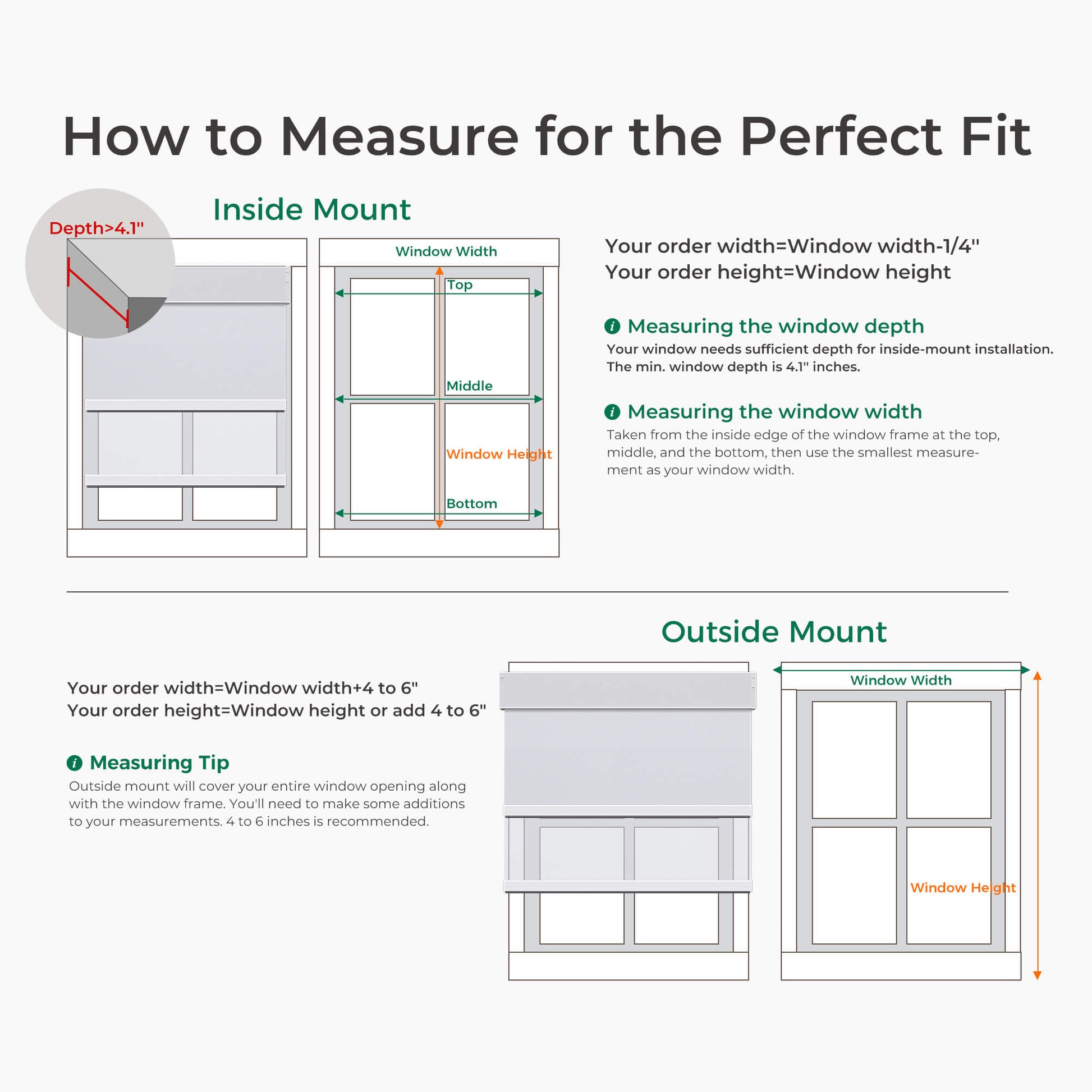 How to Measure for the Perfect Fit

Inside Mount

Depth>4.1"

Window Width

Top

Middle

Window Height

Bottom

Your order width=Window width-1/4"
Your order height=Window height

Measuring the window depth
Your window needs sufficient depth for inside-mount installation. The min. window depth is 4.1" inches.

Measuring the window width
Taken from the inside edge of the window frame at the top, middle, and the bottom, then use the smallest measurement as your window width.

Outside Mount

Your order width=Window width+4 to 6"
Your order height=Window height or add 4 to 6"

Measuring Tip
Outside mount will cover your entire window opening along with the window frame. You'll need to make some additions to your measurements. 4 to 6 inches is recommended.

Window Width

Window Height