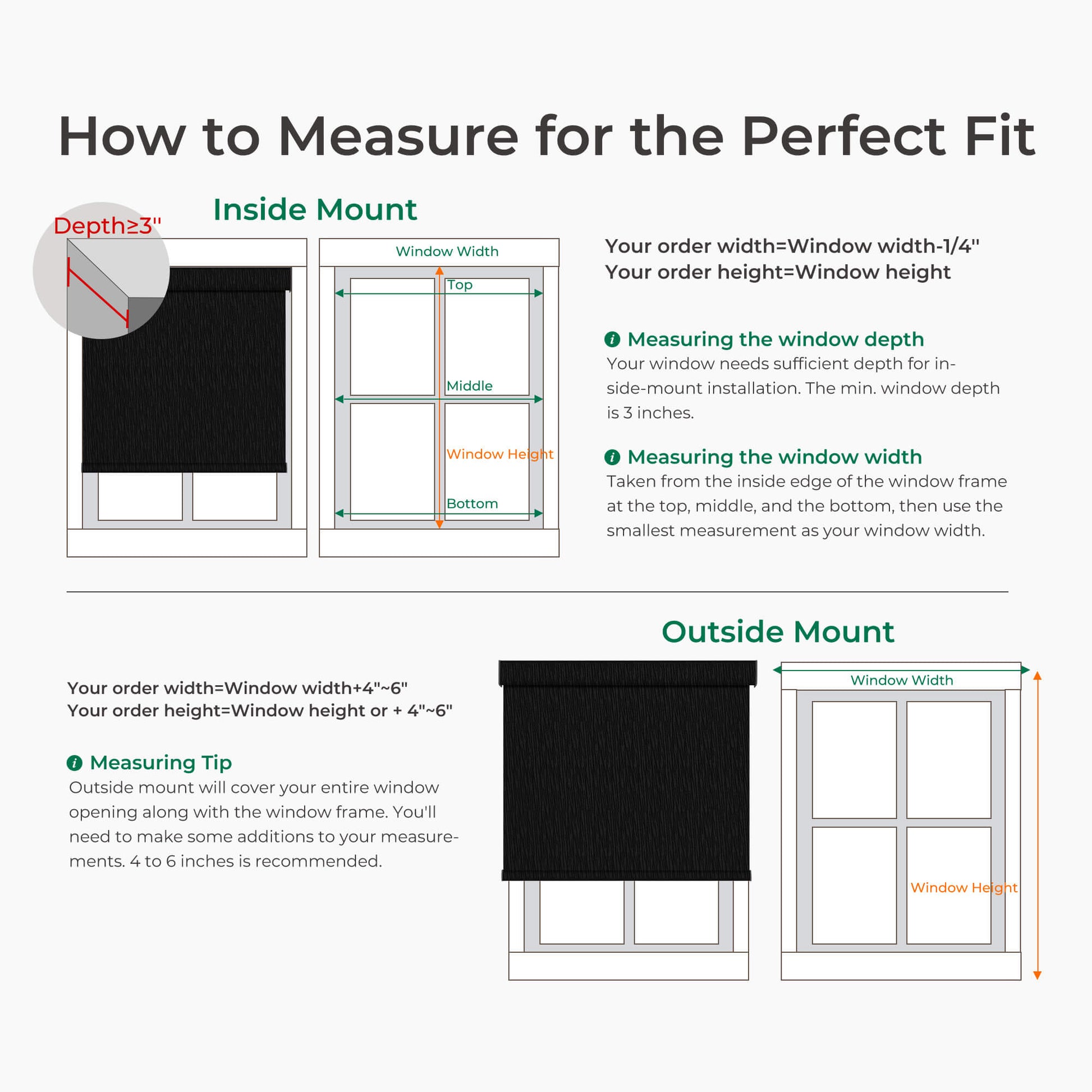 How to Measure for the Perfect Fit

Inside Mount

Depth≥3"

Window Width

Top

Middle

Window Height

Bottom

Your order width=Window width-1/4"
Your order height=Window height

Measuring the window depth
Your window needs sufficient depth for inside-mount installation. The min. window depth is 3 inches.

Measuring the window width
Taken from the inside edge of the window frame at the top, middle, and the bottom, then use the smallest measurement as your window width.

Outside Mount

Your order width=Window width+4"~6"
Your order height=Window height or + 4"~6"

Measuring Tip
Outside mount will cover your entire window opening along with the window frame. You'll need to make some additions to your measurements. 4 to 6 inches is recommended.

Window Width

Window Height