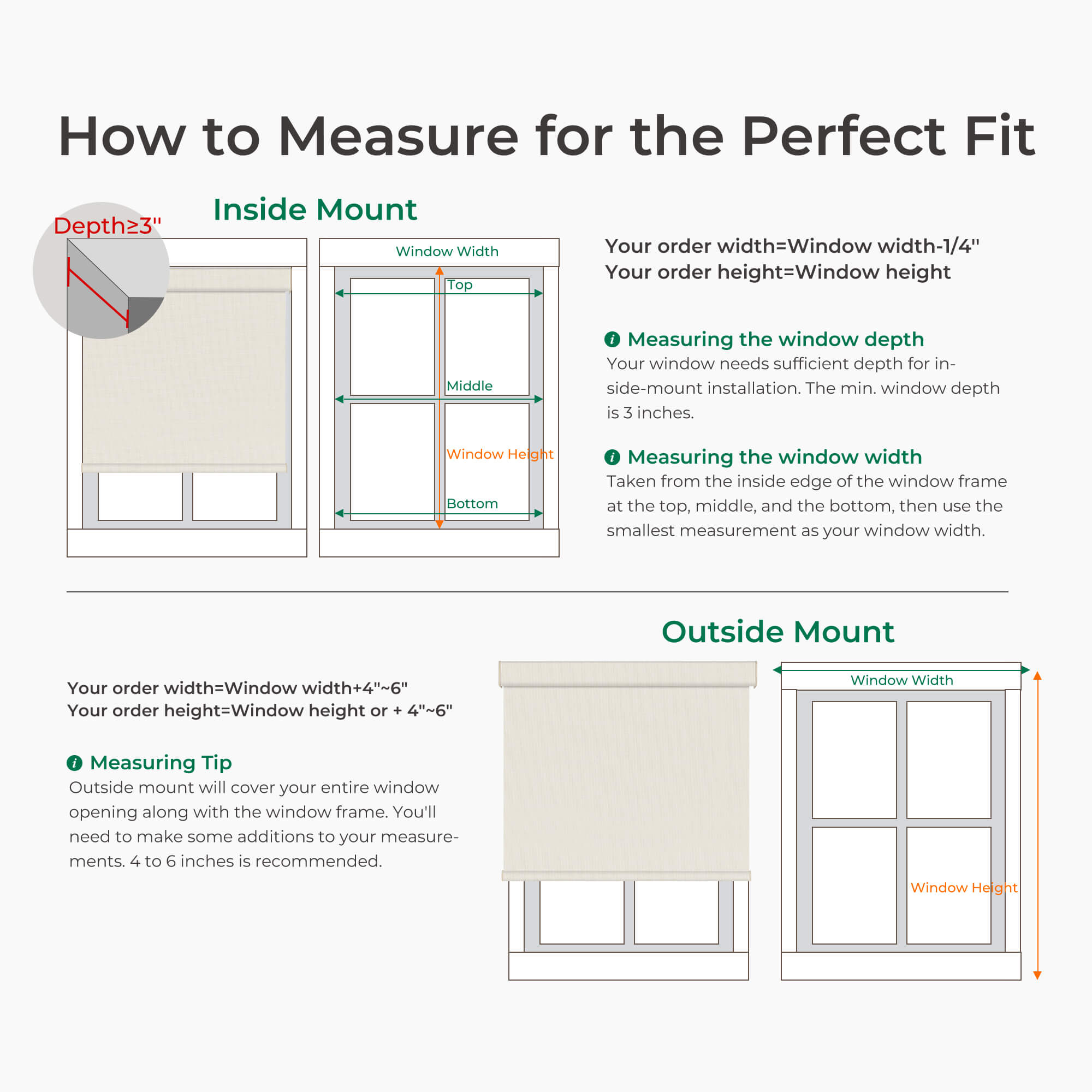 How to Measure for the Perfect Fit

Inside Mount

Depth≥3"

Window Width

Top

Middle

Window Height

Bottom

Your order width=Window width-1/4"
Your order height=Window height

Measuring the window depth
Your window needs sufficient depth for inside-mount installation. The min. window depth is 3 inches.

Measuring the window width
Taken from the inside edge of the window frame at the top, middle, and the bottom, then use the smallest measurement as your window width.

Outside Mount

Your order width=Window width+4"~6"
Your order height=Window height or + 4"~6"

Measuring Tip
Outside mount will cover your entire window opening along with the window frame. You'll need to make some additions to your measurements. 4 to 6 inches is recommended.

Window Width

Window Height