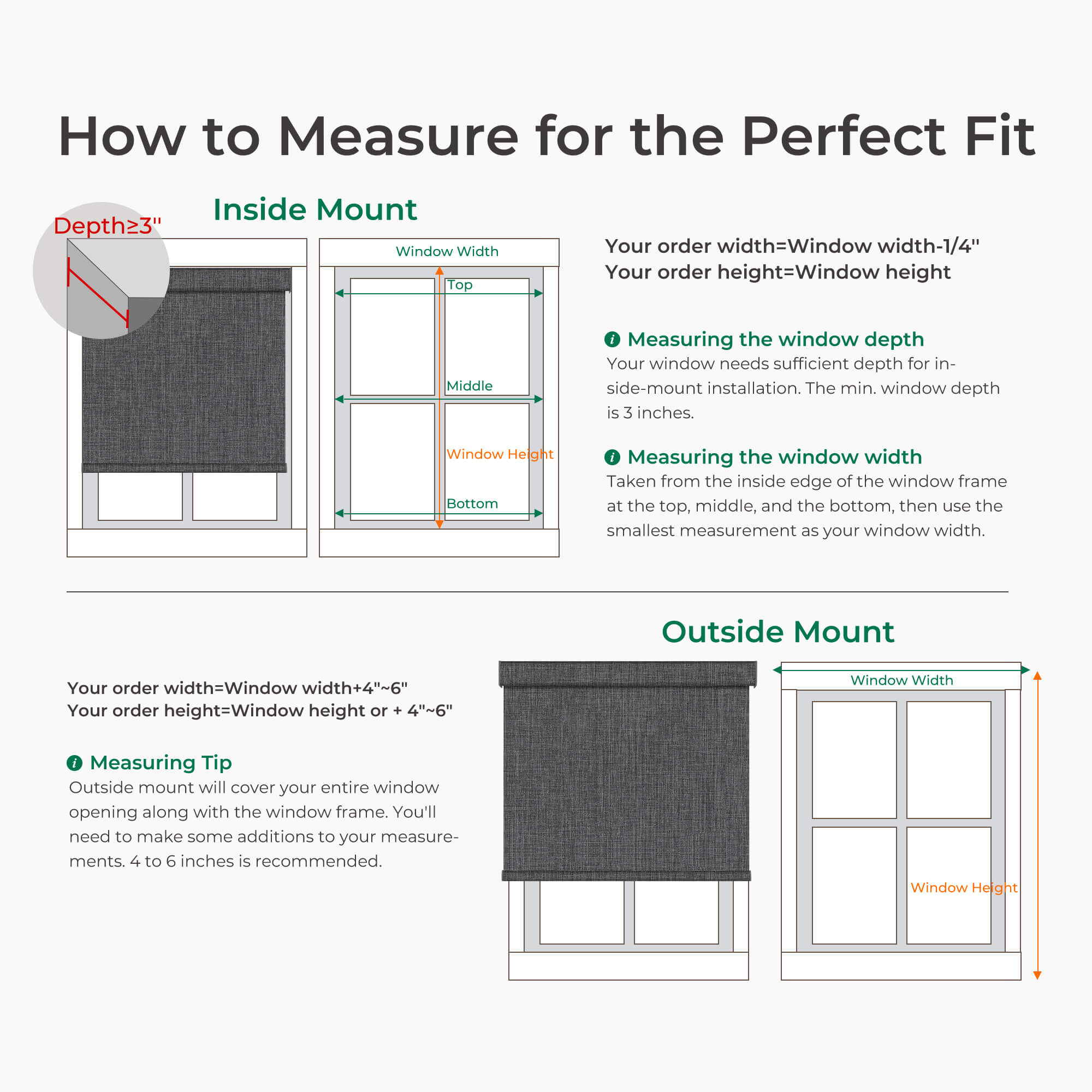 How to Measure for the Perfect Fit

Inside Mount

Depth≥3"

Window Width

Top

Middle

Window Height

Bottom

Your order width=Window width-1/4"
Your order height=Window height

Measuring the window depth
Your window needs sufficient depth for inside-mount installation. The min. window depth is 3 inches.

Measuring the window width
Taken from the inside edge of the window frame at the top, middle, and the bottom, then use the smallest measurement as your window width.

Outside Mount

Your order width=Window width+4"~6"
Your order height=Window height or + 4"~6"

Measuring Tip
Outside mount will cover your entire window opening along with the window frame. You'll need to make some additions to your measurements. 4 to 6 inches is recommended.

Window Width

Window Height