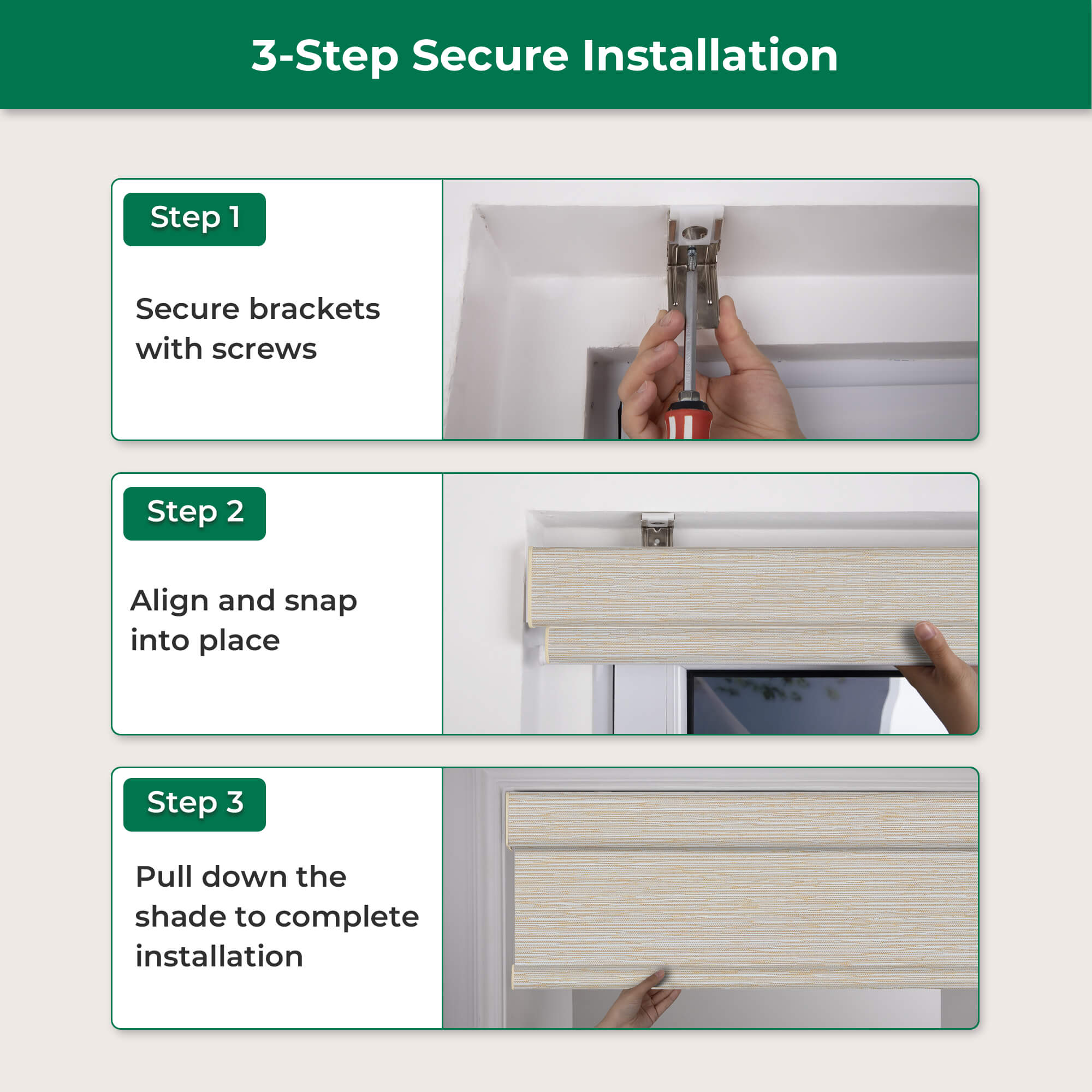 3-Step Secure Installation

Step 1

Secure brackets with screws

Step 2

Align and snap into place

Step 3

Pull down the shade to complete installation