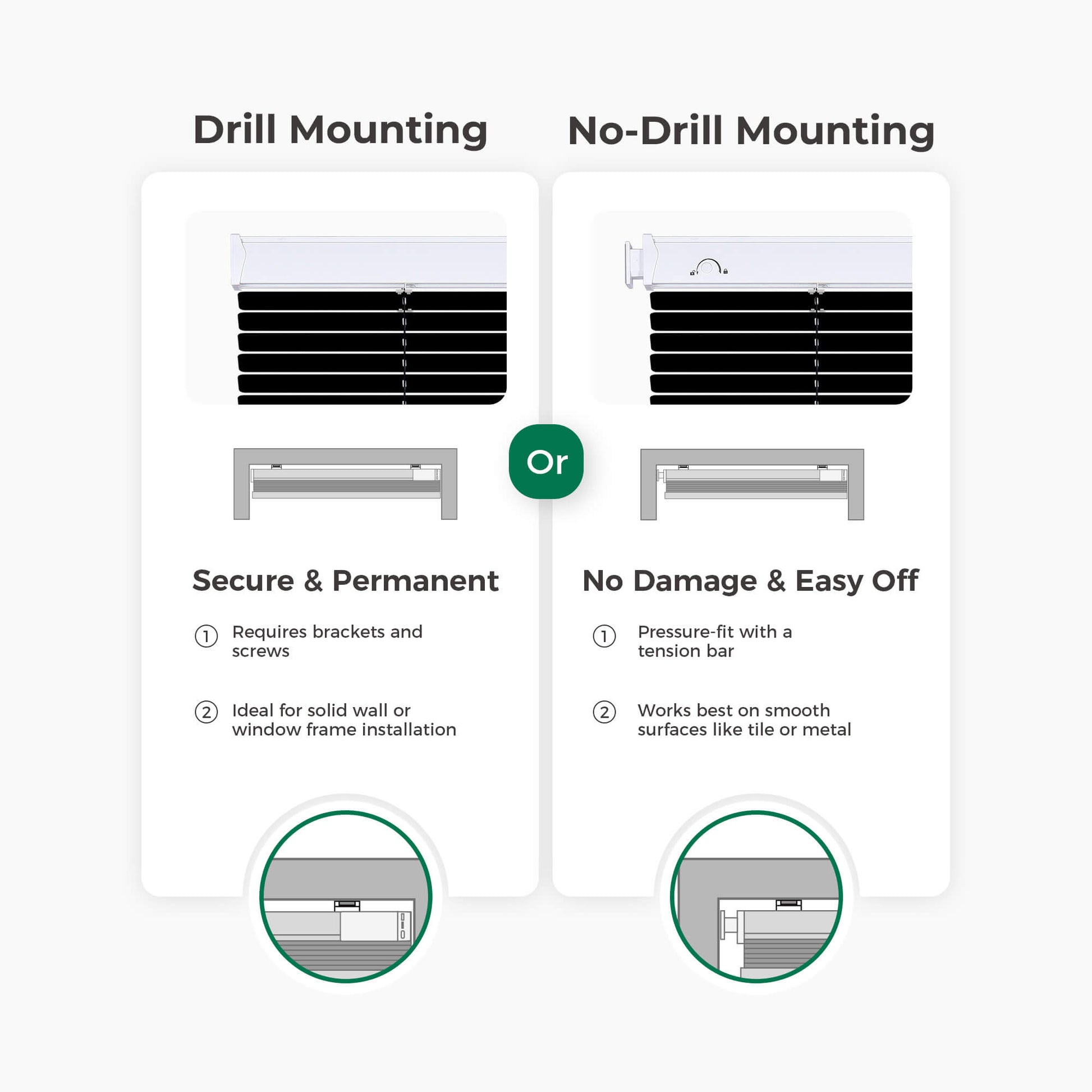 Drill Mounting

Secure & Permanent

① Requires brackets and screws

② Ideal for solid wall or window frame installation

Or

No-Drill Mounting

No Damage & Easy Off

① Pressure-fit with a tension bar

② Works best on smooth surfaces like tile or metal