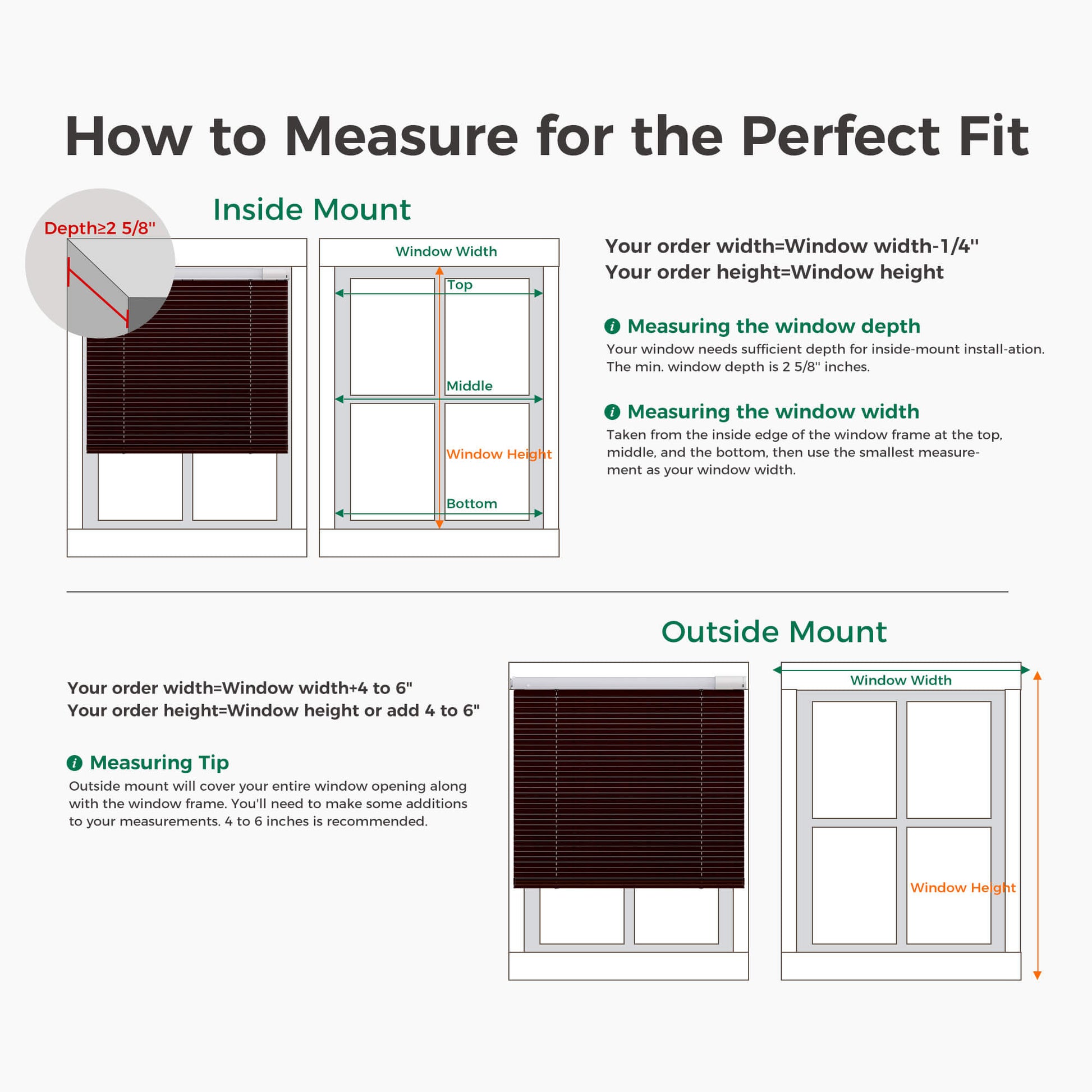 How to Measure for the Perfect Fit

Inside Mount

Depth≥2 5/8"

Window Width

Top

Middle

Window Height

Bottom

Your order width=Window width-1/4"
Your order height=Window height

Measuring the window depth
Your window needs sufficient depth for inside-mount install-ation. The min. window depth is 2 5/8" inches.

Measuring the window width
Taken from the inside edge of the window frame at the top, middle, and the bottom, then use the smallest measurement as your window width.

Outside Mount

Your order width=Window width+4 to 6"
Your order height=Window height or add 4 to 6"

Measuring Tip
Outside mount will cover your entire window opening along with the window frame. You'll need to make some additions to your measurements. 4 to 6 inches is recommended.

Window Width

Window Height