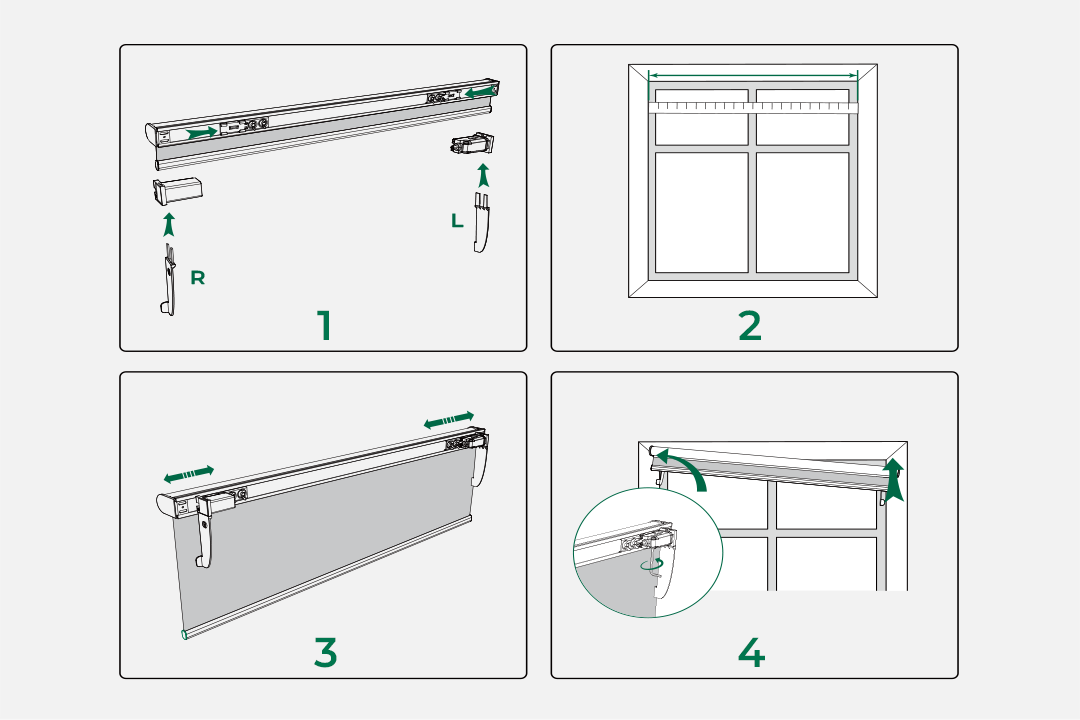 L

R

1

2

3

4