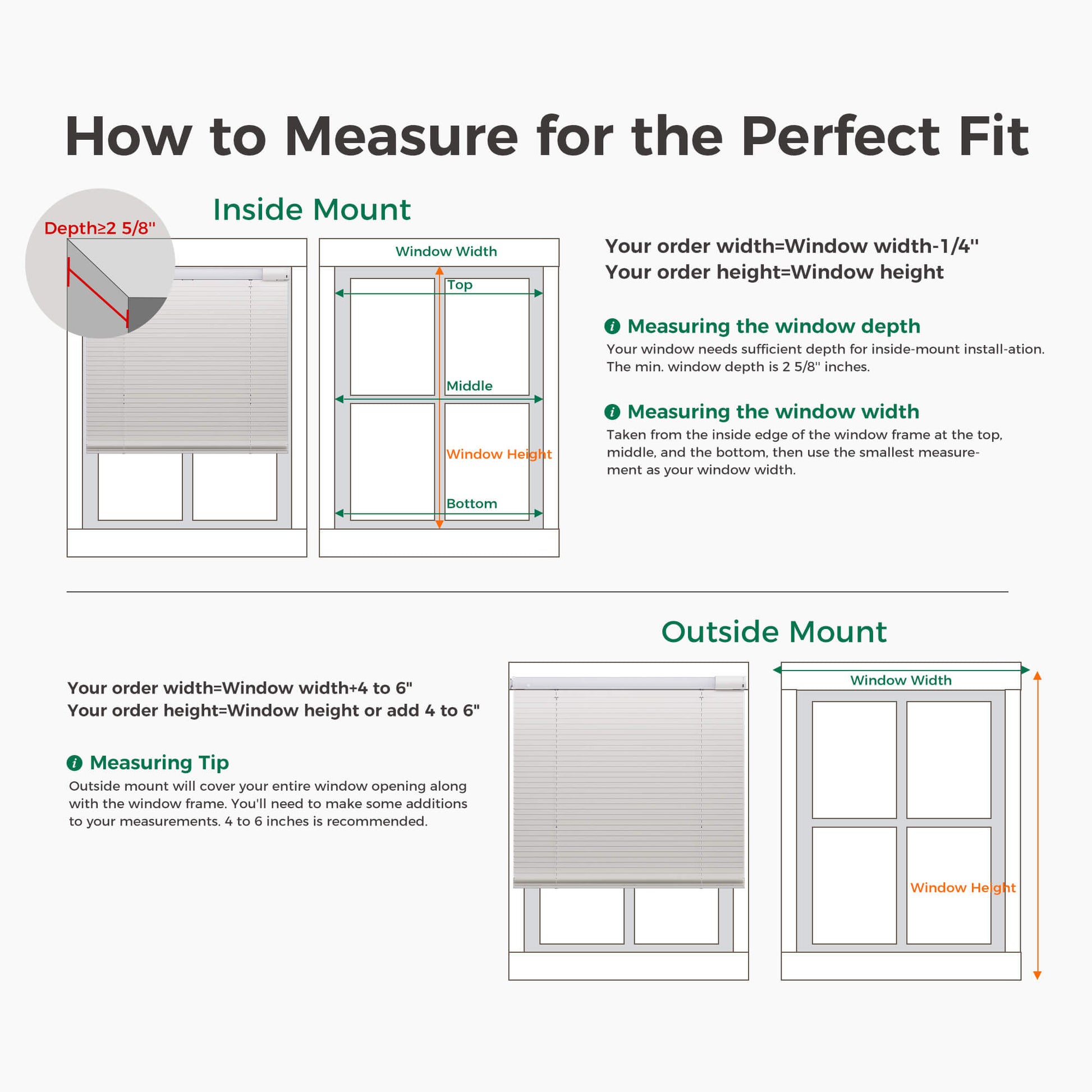 How to Measure for the Perfect Fit

Inside Mount

Depth≥2 5/8"

Window Width

Top

Middle

Window Height

Bottom

Your order width=Window width-1/4"
Your order height=Window height

Measuring the window depth
Your window needs sufficient depth for inside-mount install-ation. The min. window depth is 2 5/8" inches.

Measuring the window width
Taken from the inside edge of the window frame at the top, middle, and the bottom, then use the smallest measurement as your window width.

Outside Mount

Your order width=Window width+4 to 6"
Your order height=Window height or add 4 to 6"

Measuring Tip
Outside mount will cover your entire window opening along with the window frame. You'll need to make some additions to your measurements. 4 to 6 inches is recommended.

Window Width

Window Height