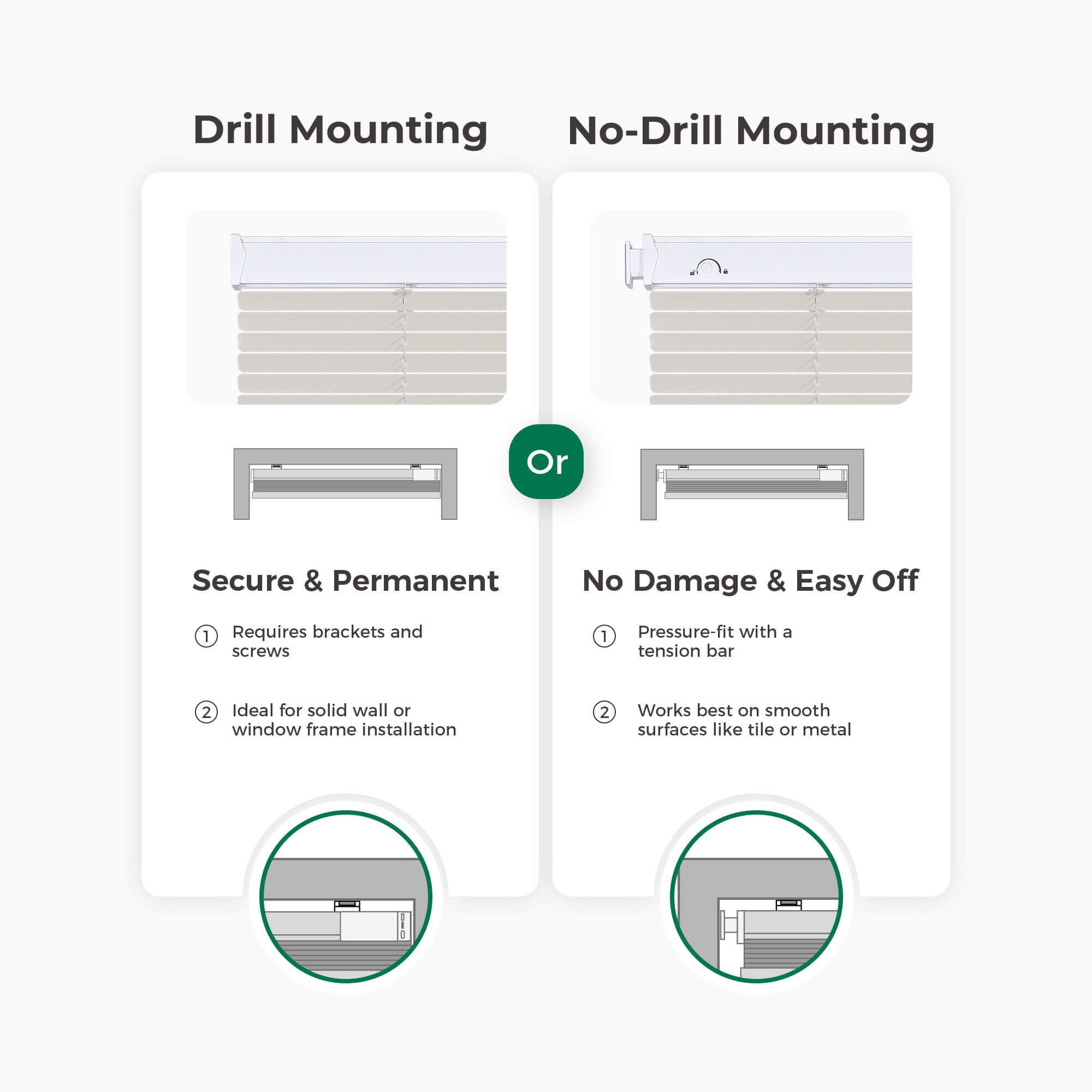 Drill Mounting

Secure & Permanent

① Requires brackets and screws

② Ideal for solid wall or window frame installation

Or

No-Drill Mounting

No Damage & Easy Off

① Pressure-fit with a tension bar

② Works best on smooth surfaces like tile or metal