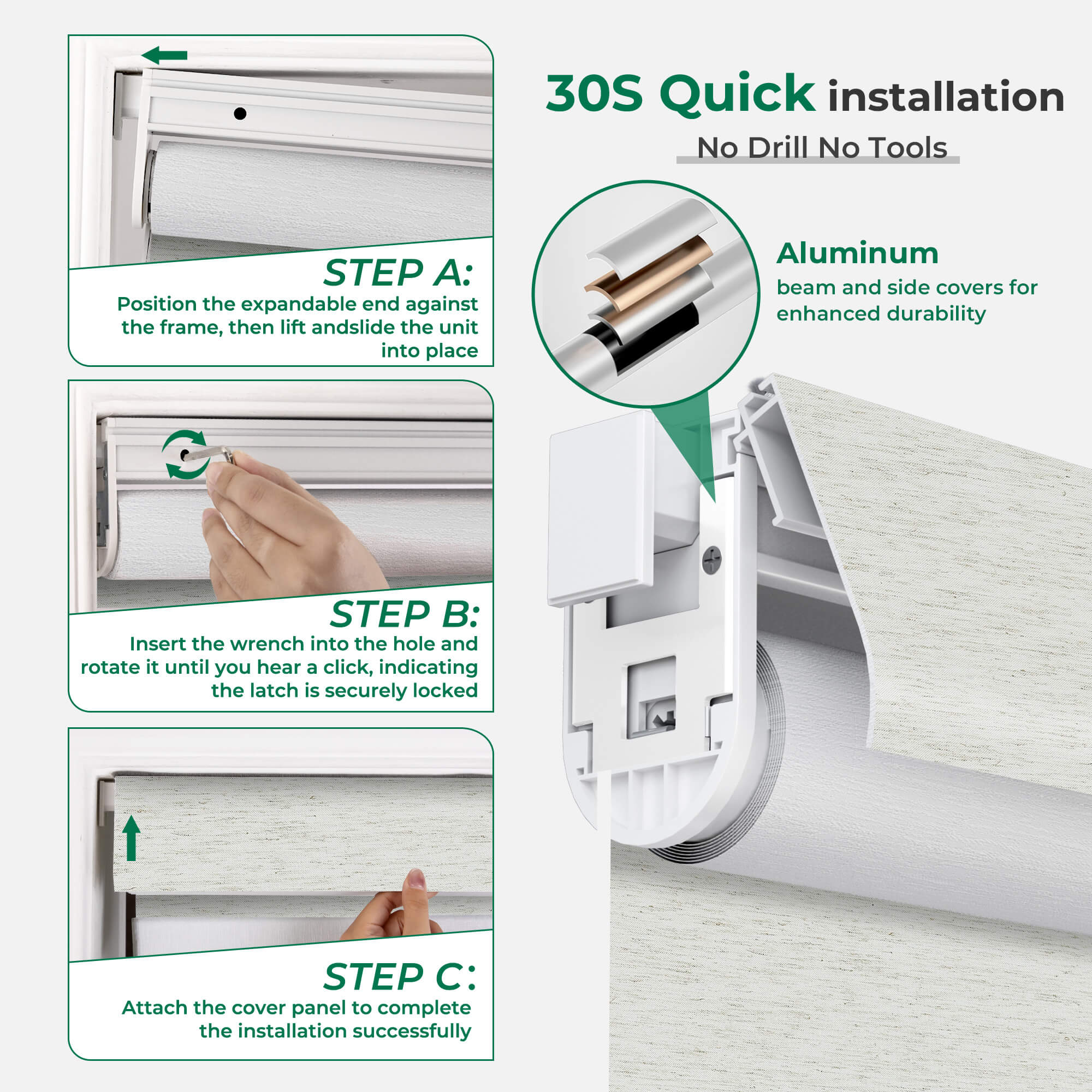 STEP A:
Position the expandable end against the frame, then lift andslide the unit into place

STEP B:
Insert the wrench into the hole and rotate it until you hear a click, indicating the latch is securely locked

STEP C:
Attach the cover panel to complete the installation successfully

30S Quick installation
No Drill No Tools

Aluminum
beam and side covers for enhanced durability