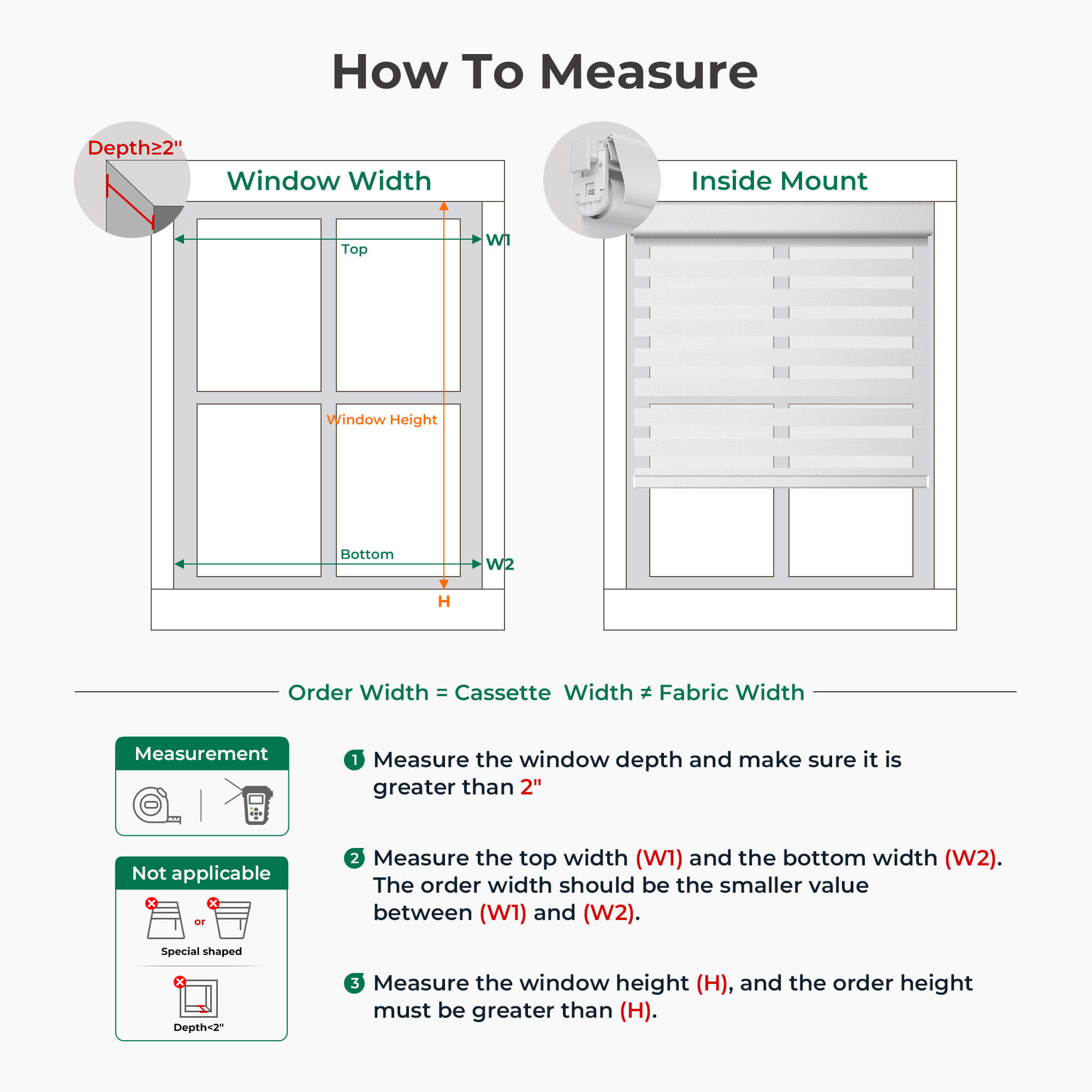 How To Measure

Depth≥2"

Window Width

Top

W1

Window Height

Bottom

W2

H

Inside Mount

Order Width = Cassette Width ≠ Fabric Width

Measurement

Not applicable

or

Special shaped

Depth<2"

1 Measure the window depth and make sure it is greater than 2"

2 Measure the top width (W1) and the bottom width (W2). The order width should be the smaller value between (W1) and (W2).

3 Measure the window height (H), and the order height must be greater than (H).