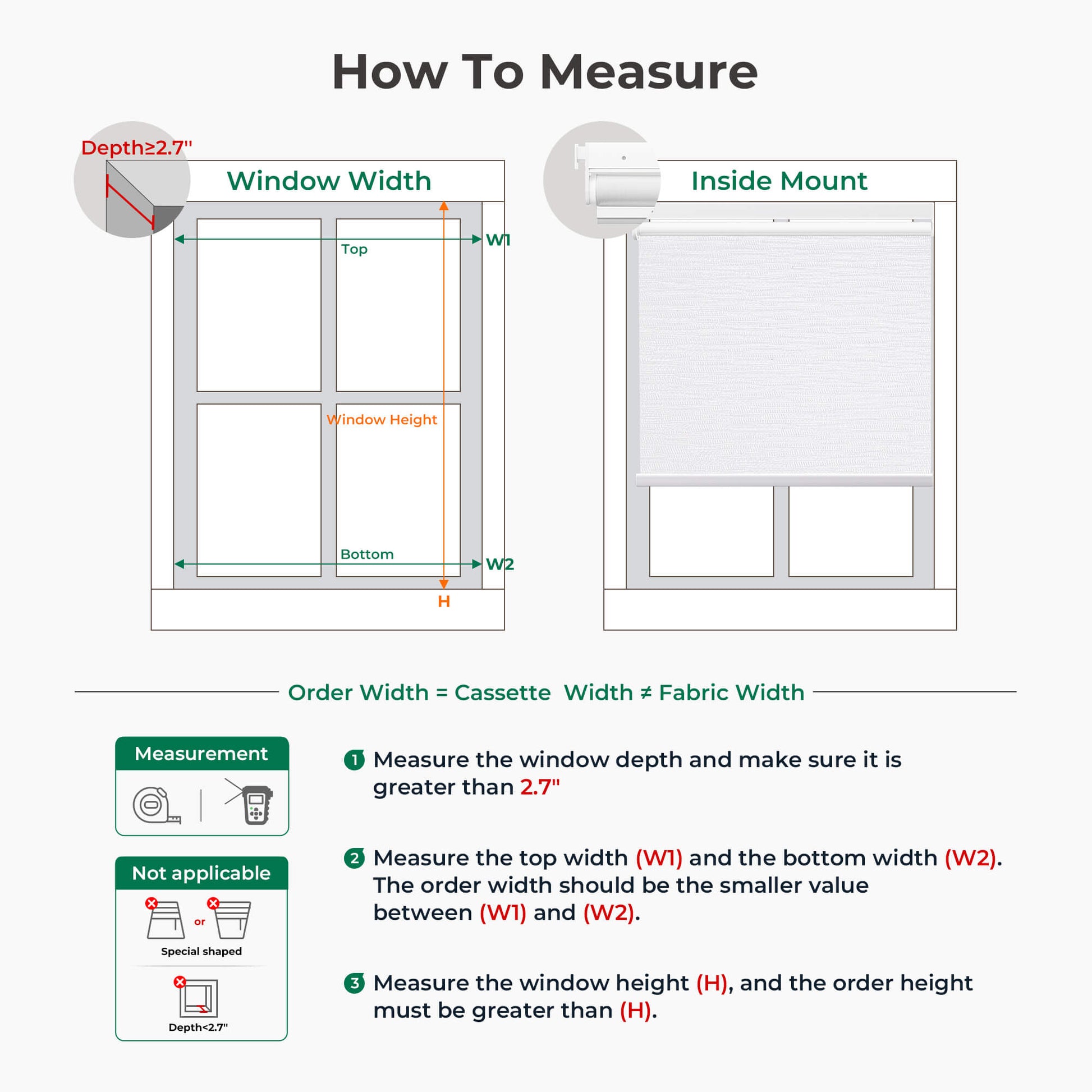 How To Measure

Depth≥2.7"

Window Width

Top

W1

Window Height

Bottom

W2

H

Inside Mount

Order Width = Cassette Width ≠ Fabric Width

Measurement

Not applicable

or

Special shaped

Depth<2.7"

1 Measure the window depth and make sure it is greater than 2.7"

2 Measure the top width (W1) and the bottom width (W2). The order width should be the smaller value between (W1) and (W2).

3 Measure the window height (H), and the order height must be greater than (H).