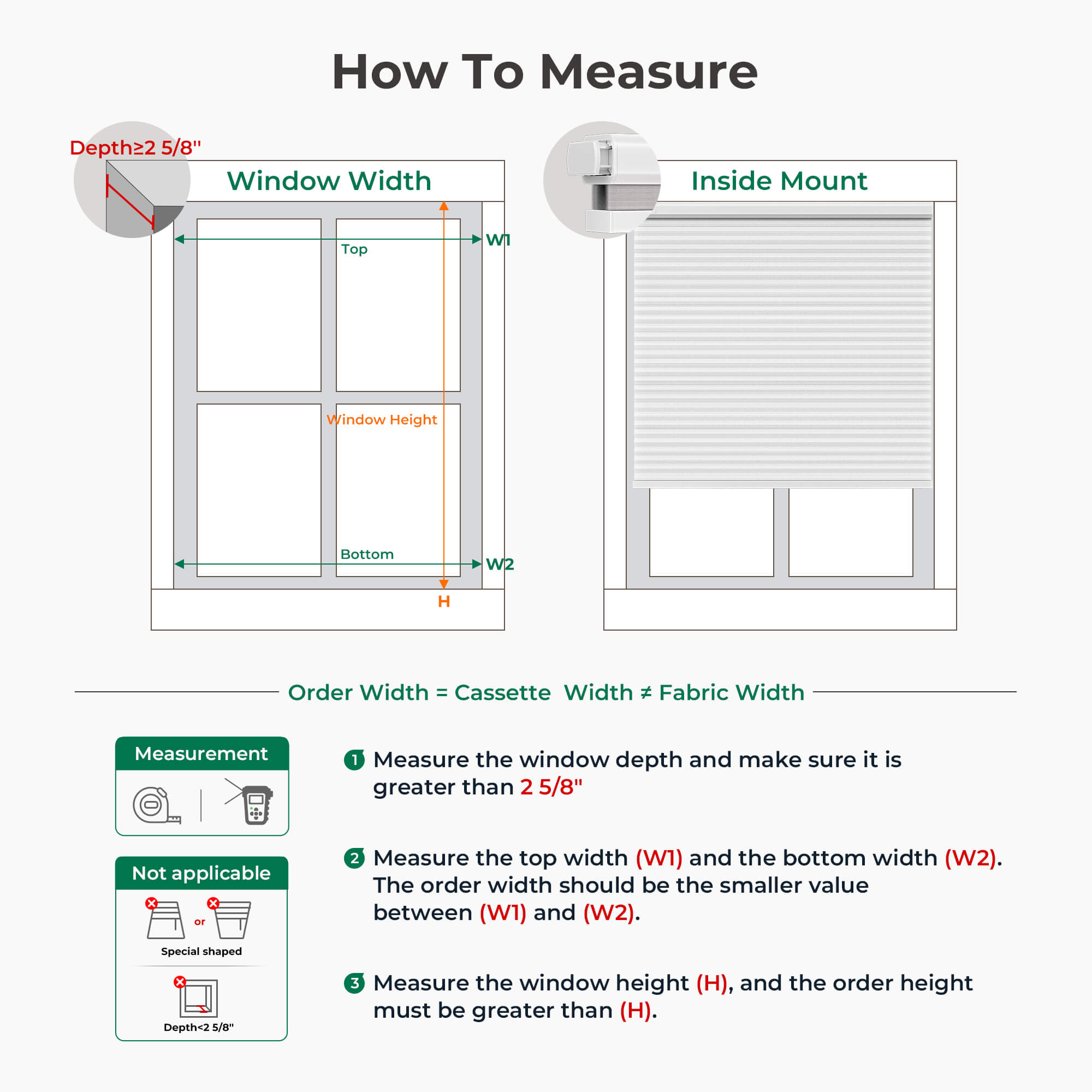 How To Measure

Depth≥2 5/8"

Window Width

W1

Top

Window Height

Bottom

W2

H

Inside Mount

Order Width = Cassette Width ≠ Fabric Width

Measurement

Not applicable

or

Special shaped

Depth<2 5/8"

1 Measure the window depth and make sure it is greater than 2 5/8"

2 Measure the top width (W1) and the bottom width (W2). The order width should be the smaller value between (W1) and (W2).

3 Measure the window height (H), and the order height must be greater than (H).