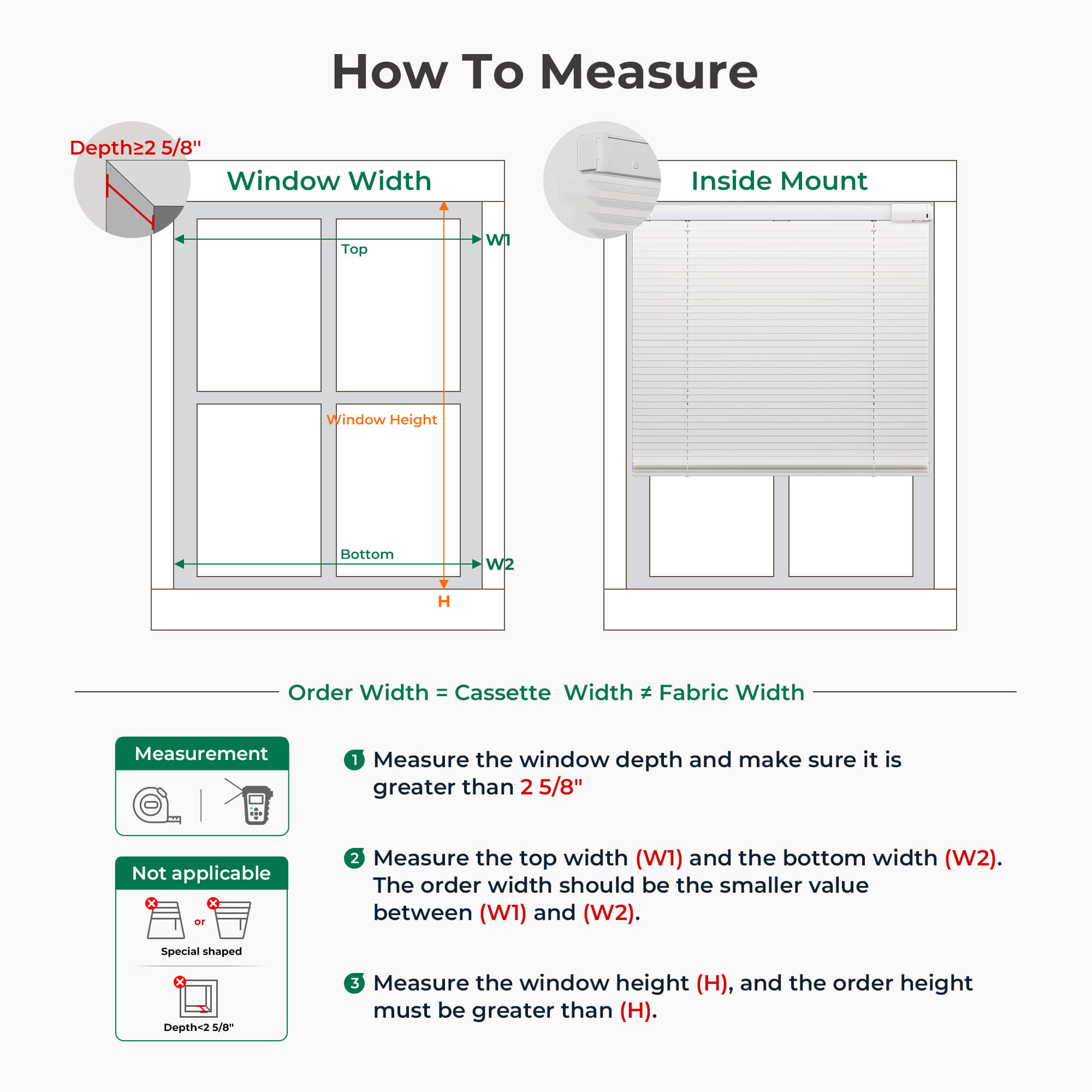 How To Measure

Depth≥2 5/8"

Window Width

Top

W1

Window Height

Bottom

W2

H

Inside Mount

Order Width = Cassette Width ≠ Fabric Width

Measurement

Not applicable

or

Special shaped

Depth<2 5/8"

1 Measure the window depth and make sure it is greater than 2 5/8"

2 Measure the top width (W1) and the bottom width (W2). The order width should be the smaller value between (W1) and (W2).

3 Measure the window height (H), and the order height must be greater than (H).