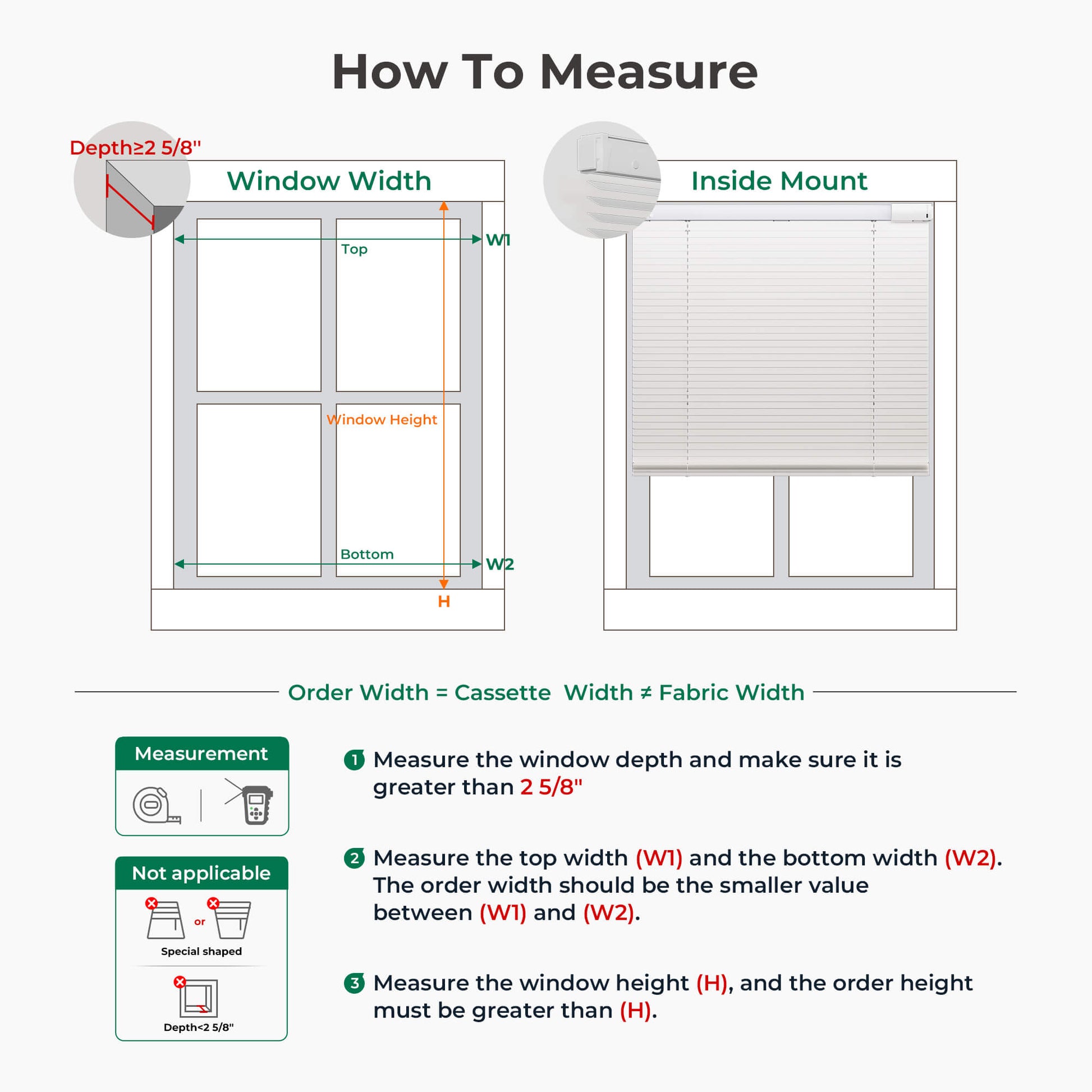 How To Measure

Depth≥2 5/8"

Window Width

Top

W1

Window Height

Bottom

W2

H

Inside Mount

Order Width = Cassette Width ≠ Fabric Width

Measurement

Not applicable

or

Special shaped

Depth<2 5/8"

1 Measure the window depth and make sure it is greater than 2 5/8"

2 Measure the top width (W1) and the bottom width (W2). The order width should be the smaller value between (W1) and (W2).

3 Measure the window height (H), and the order height must be greater than (H).