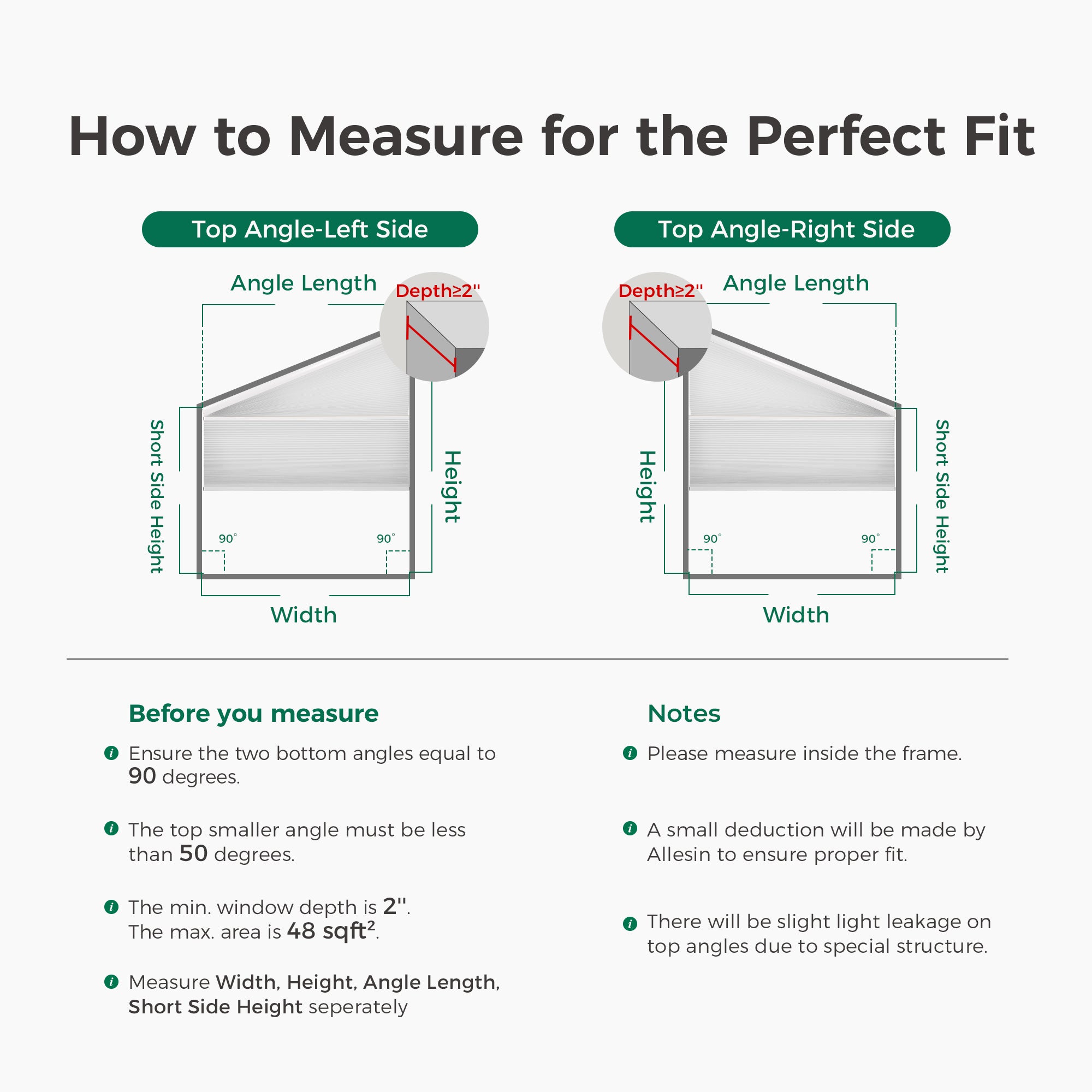 How to Measure for the Perfect Fit

Top Angle-Left Side

Angle Length

Depth≥2"

Short Side Height

Height

90°

90°

Width

Top Angle-Right Side

Depth≥2"

Angle Length

Height

Short Side Height

90°

90°

Width

Before you measure

Ensure the two bottom angles equal to 90 degrees.

The top smaller angle must be less than 50 degrees.

The min. window depth is 2". The max. area is 48 sqft².

Measure Width, Height, Angle Length, Short Side Height seperately

Notes

Please measure inside the frame.

A small deduction will be made by Allesin to ensure proper fit.

There will be slight light leakage on top angles due to special structure.