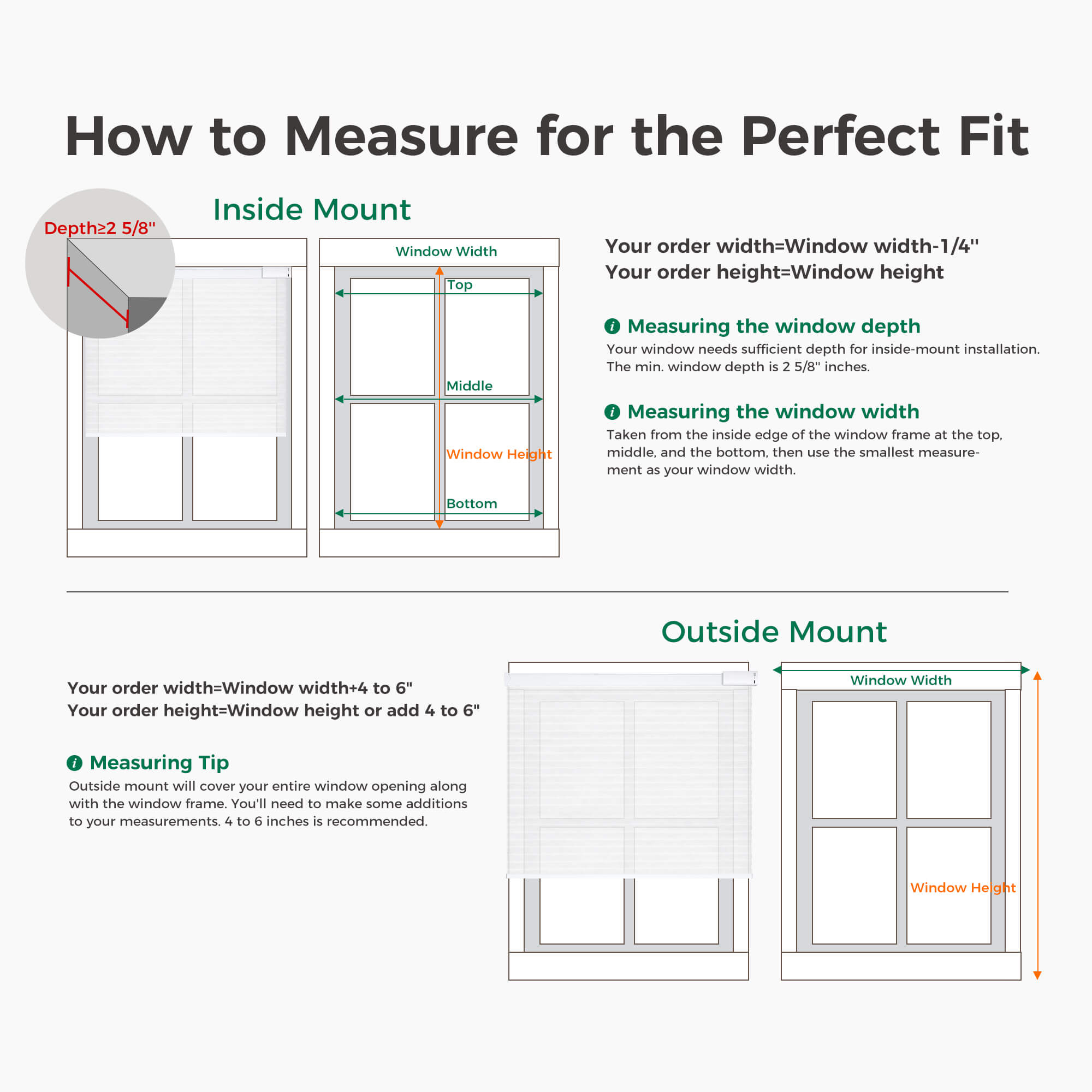 How to Measure for the Perfect Fit

Inside Mount

Depth≥2 5/8"

Window Width

Top

Middle

Window Height

Bottom

Your order width=Window width-1/4"
Your order height=Window height

Measuring the window depth
Your window needs sufficient depth for inside-mount installation. The min. window depth is 2 5/8" inches.

Measuring the window width
Taken from the inside edge of the window frame at the top, middle, and the bottom, then use the smallest measurement as your window width.

Outside Mount

Your order width=Window width+4 to 6"
Your order height=Window height or add 4 to 6"

Measuring Tip
Outside mount will cover your entire window opening along with the window frame. You'll need to make some additions to your measurements. 4 to 6 inches is recommended.

Window Width

Window Height