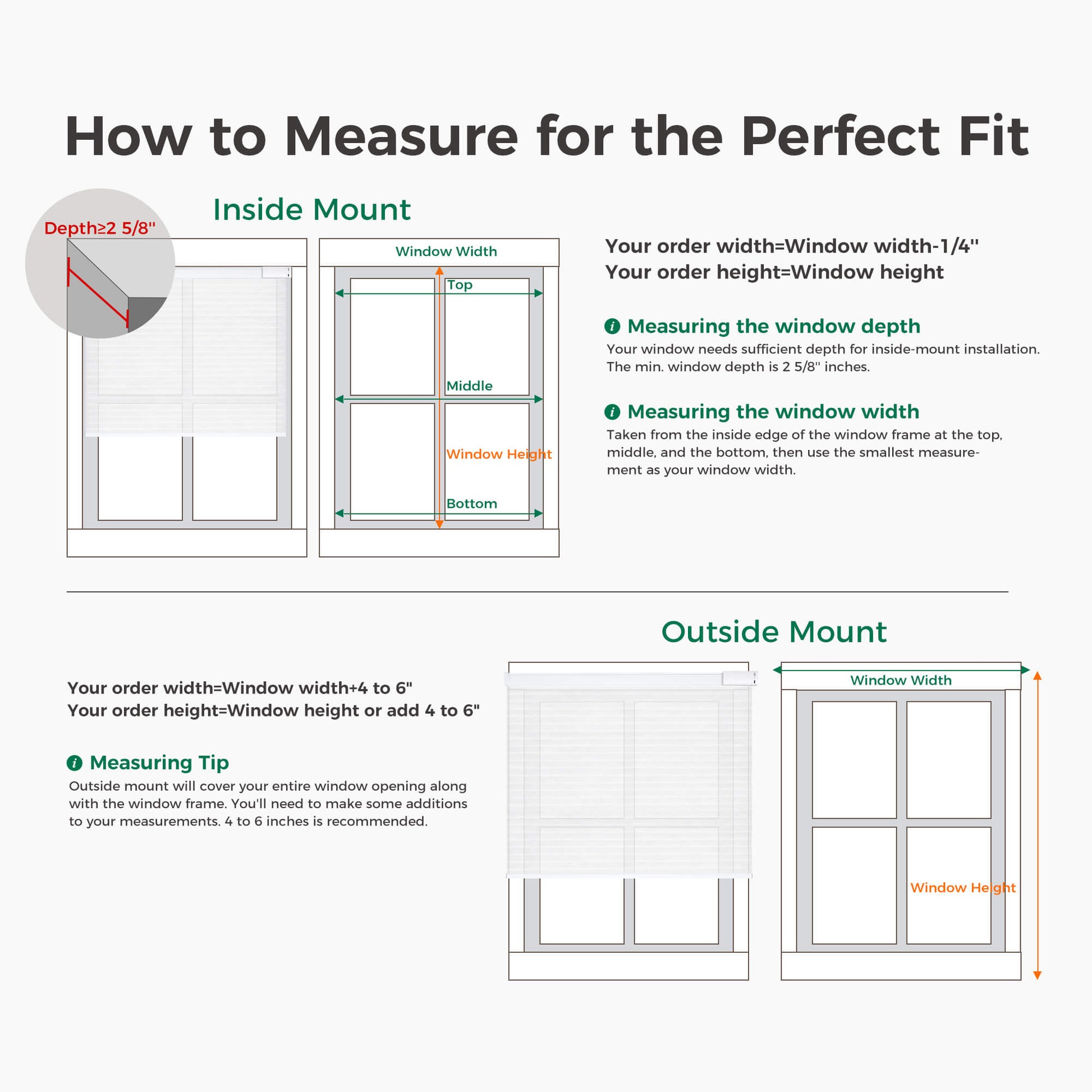 How to Measure for the Perfect Fit

Inside Mount

Depth≥2 5/8"

Window Width

Top

Middle

Window Height

Bottom

Your order width=Window width-1/4"
Your order height=Window height

Measuring the window depth
Your window needs sufficient depth for inside-mount installation. The min. window depth is 2 5/8" inches.

Measuring the window width
Taken from the inside edge of the window frame at the top, middle, and the bottom, then use the smallest measurement as your window width.

Outside Mount

Your order width=Window width+4 to 6"
Your order height=Window height or add 4 to 6"

Measuring Tip
Outside mount will cover your entire window opening along with the window frame. You'll need to make some additions to your measurements. 4 to 6 inches is recommended.

Window Width

Window Height