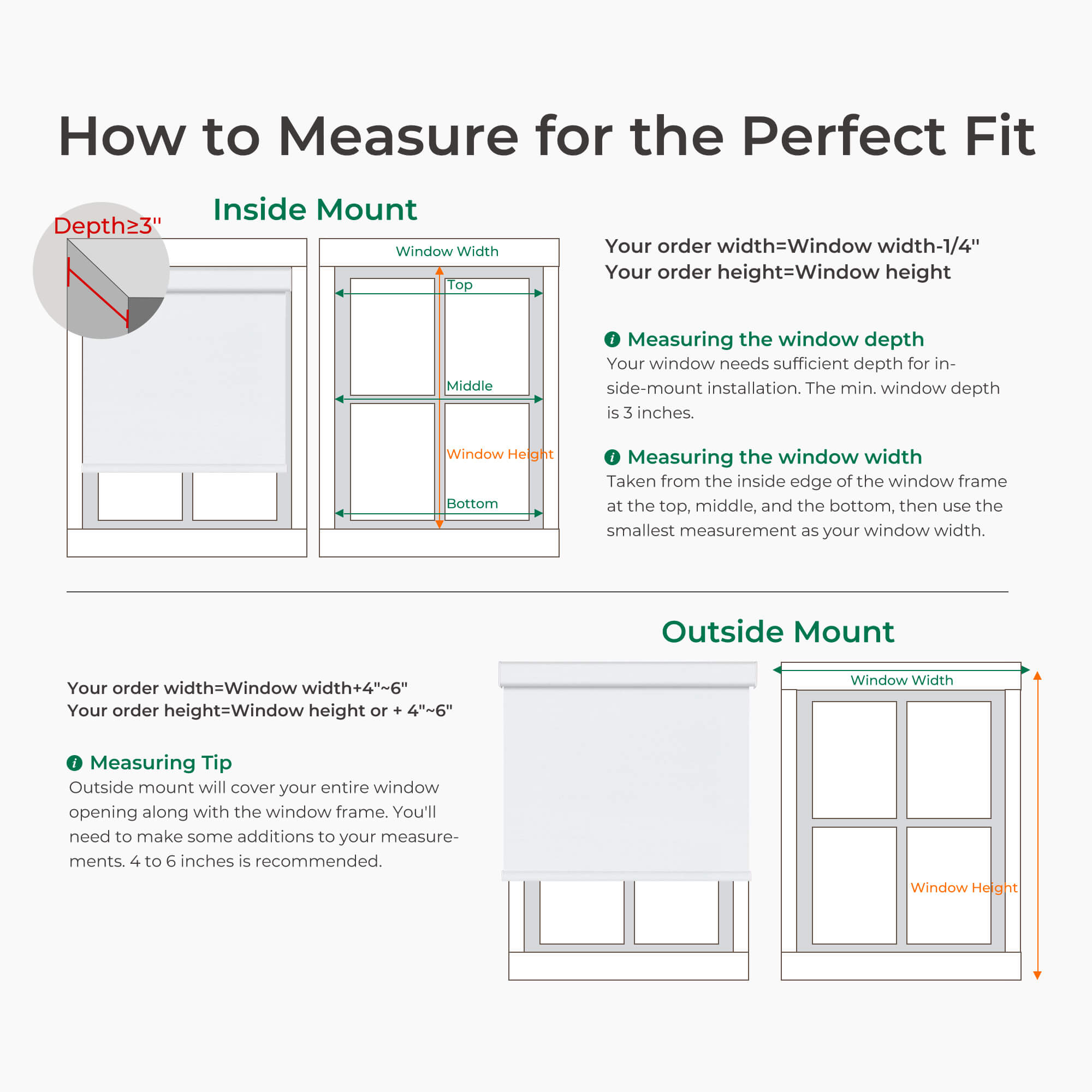 How to Measure for the Perfect Fit

Inside Mount

Depth≥3"

Window Width

Top

Middle

Window Height

Bottom

Your order width=Window width-1/4"
Your order height=Window height

Measuring the window depth
Your window needs sufficient depth for inside-mount installation. The min. window depth is 3 inches.

Measuring the window width
Taken from the inside edge of the window frame at the top, middle, and the bottom, then use the smallest measurement as your window width.

Outside Mount

Your order width=Window width+4"~6"
Your order height=Window height or + 4"~6"

Measuring Tip
Outside mount will cover your entire window opening along with the window frame. You'll need to make some additions to your measurements. 4 to 6 inches is recommended.

Window Width

Window Height