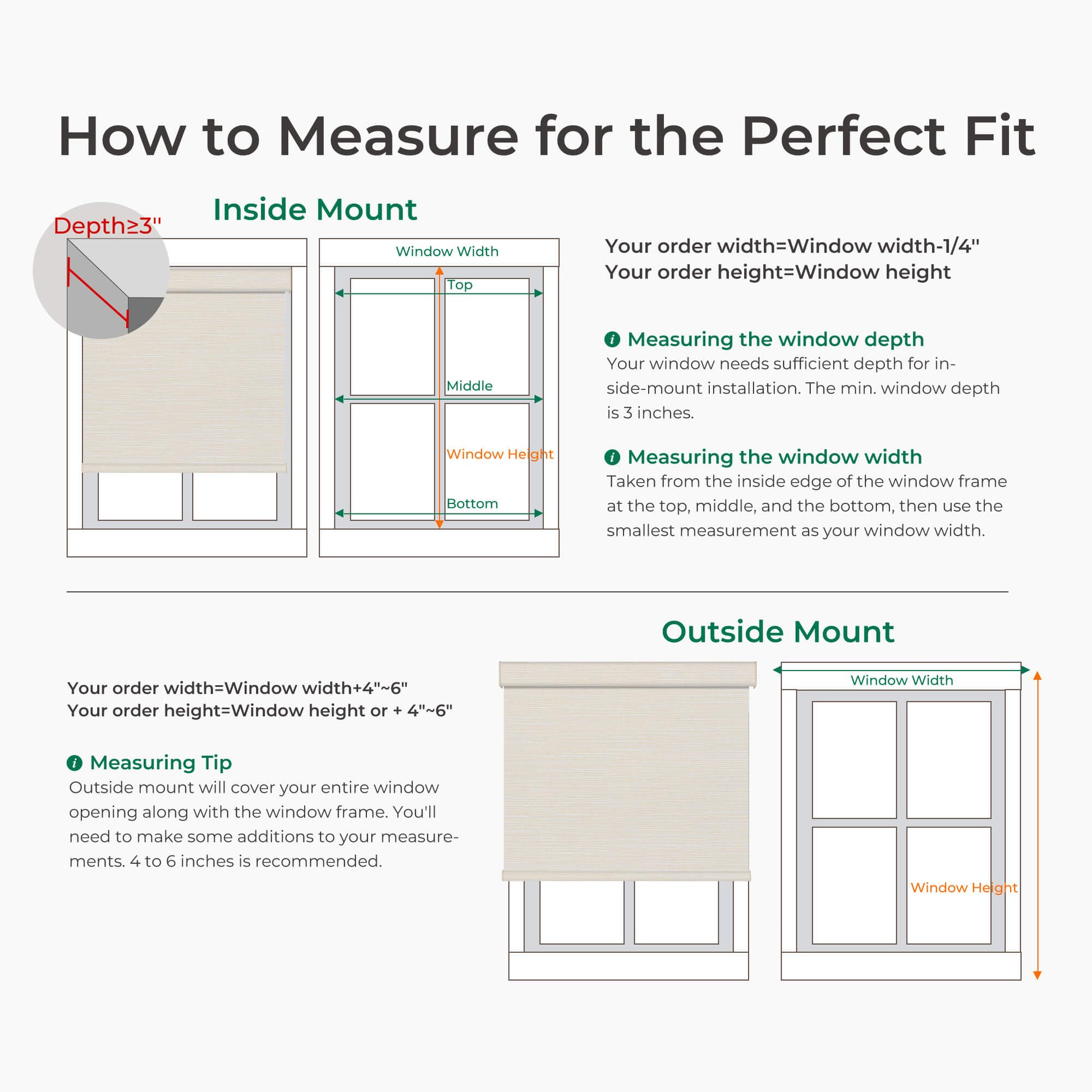 How to Measure for the Perfect Fit

Inside Mount

Depth≥3"

Window Width

Top

Middle

Window Height

Bottom

Your order width=Window width-1/4"
Your order height=Window height

Measuring the window depth
Your window needs sufficient depth for inside-mount installation. The min. window depth is 3 inches.

Measuring the window width
Taken from the inside edge of the window frame at the top, middle, and the bottom, then use the smallest measurement as your window width.

Outside Mount

Your order width=Window width+4"~6"
Your order height=Window height or + 4"~6"

Measuring Tip
Outside mount will cover your entire window opening along with the window frame. You'll need to make some additions to your measurements. 4 to 6 inches is recommended.

Window Width

Window Height