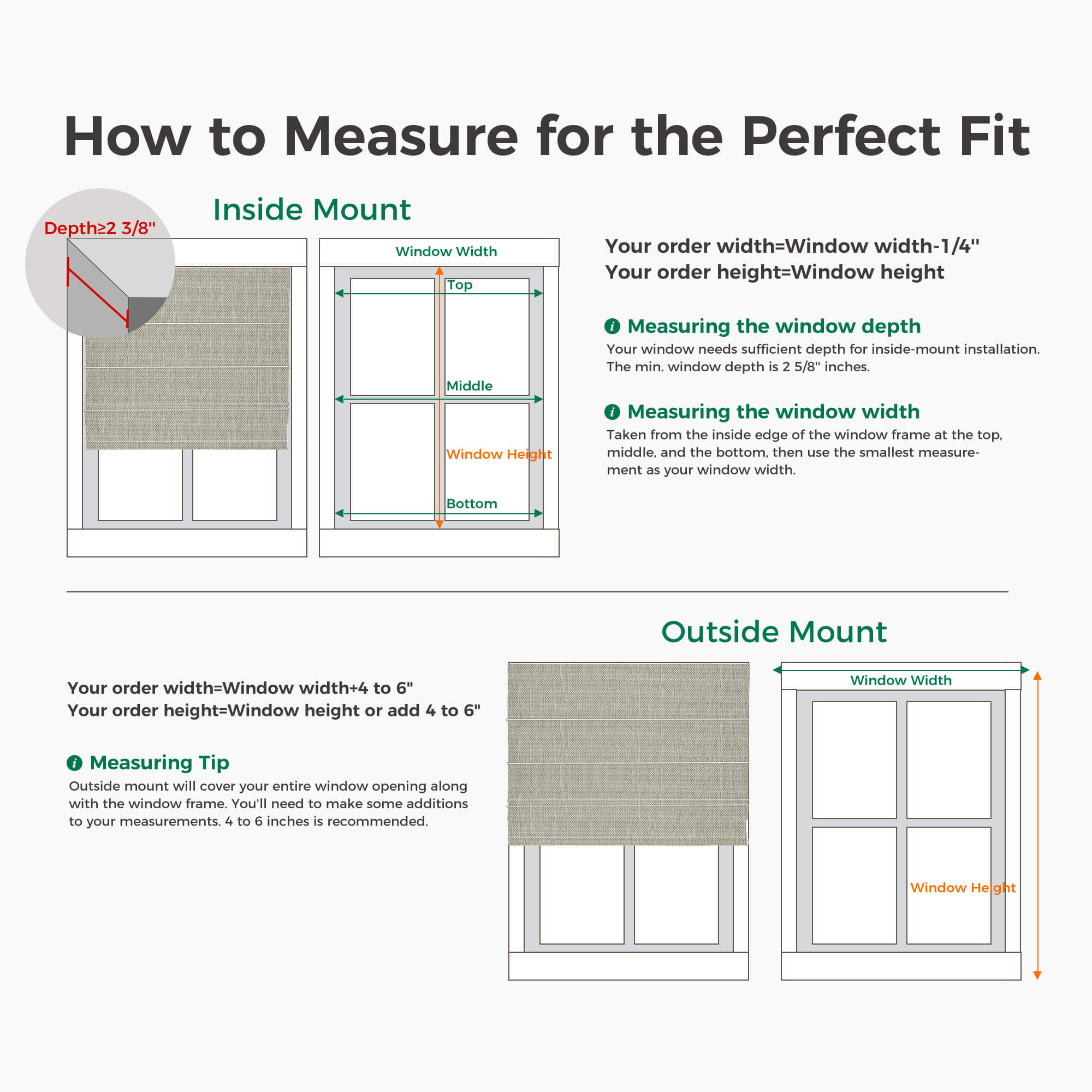 How to Measure for the Perfect Fit

Inside Mount

Depth≥2 3/8"

Window Width

Top

Middle

Window Height

Bottom

Your order width=Window width-1/4"
Your order height=Window height

Measuring the window depth

Your window needs sufficient depth for inside-mount installation. The min. window depth is 2 5/8" inches.

Measuring the window width

Taken from the inside edge of the window frame at the top, middle, and the bottom, then use the smallest measurement as your window width.

Outside Mount

Your order width=Window width+4 to 6"
Your order height=Window height or add 4 to 6"

Measuring Tip

Outside mount will cover your entire window opening along with the window frame. You'll need to make some additions to your measurements. 4 to 6 inches is recommended.

Window Width

Window Height