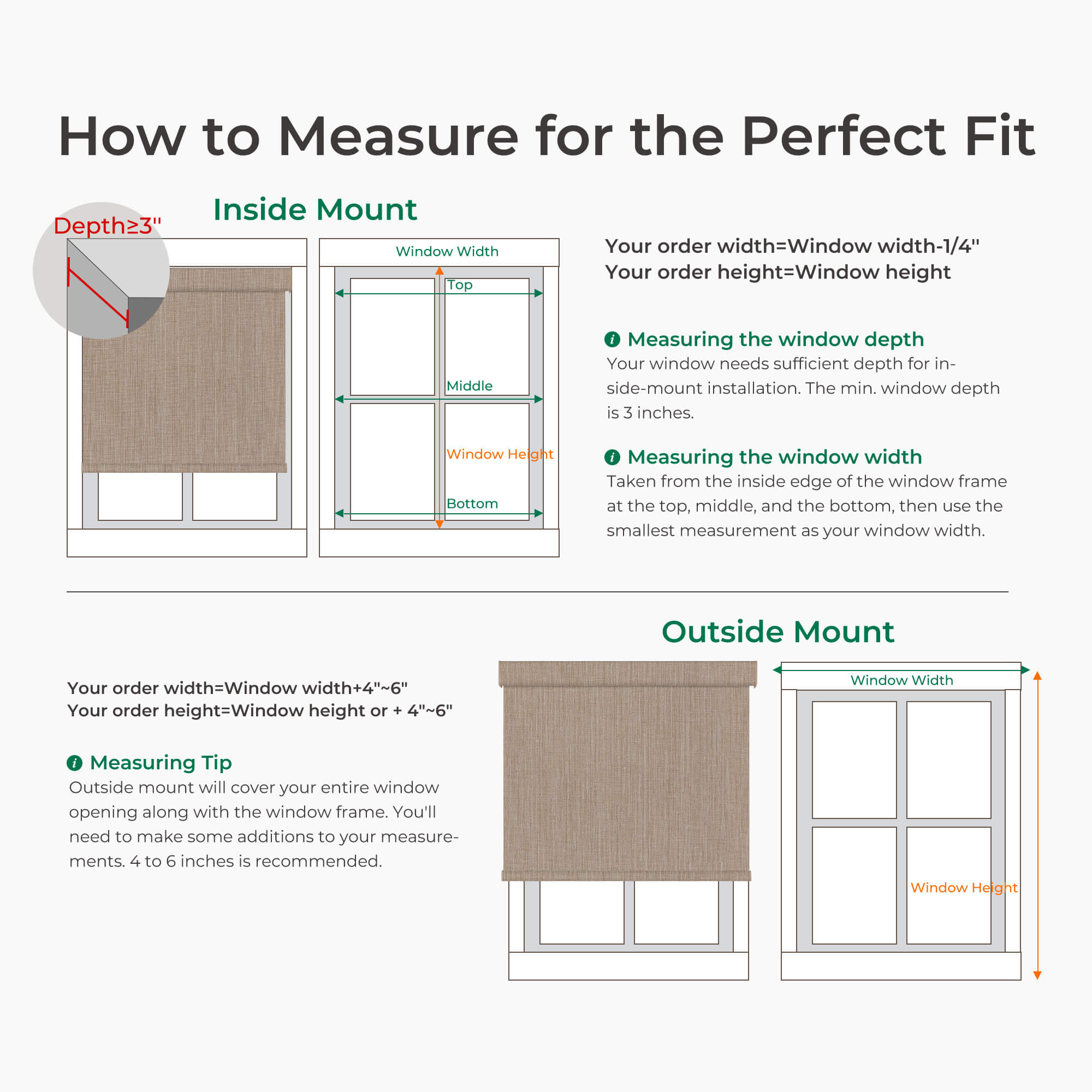 How to Measure for the Perfect Fit

Inside Mount

Depth≥3"

Window Width

Top

Middle

Window Height

Bottom

Your order width=Window width-1/4"
Your order height=Window height

Measuring the window depth
Your window needs sufficient depth for inside-mount installation. The min. window depth is 3 inches.

Measuring the window width
Taken from the inside edge of the window frame at the top, middle, and the bottom, then use the smallest measurement as your window width.

Outside Mount

Your order width=Window width+4"~6"
Your order height=Window height or + 4"~6"

Measuring Tip
Outside mount will cover your entire window opening along with the window frame. You'll need to make some additions to your measurements. 4 to 6 inches is recommended.

Window Width

Window Height