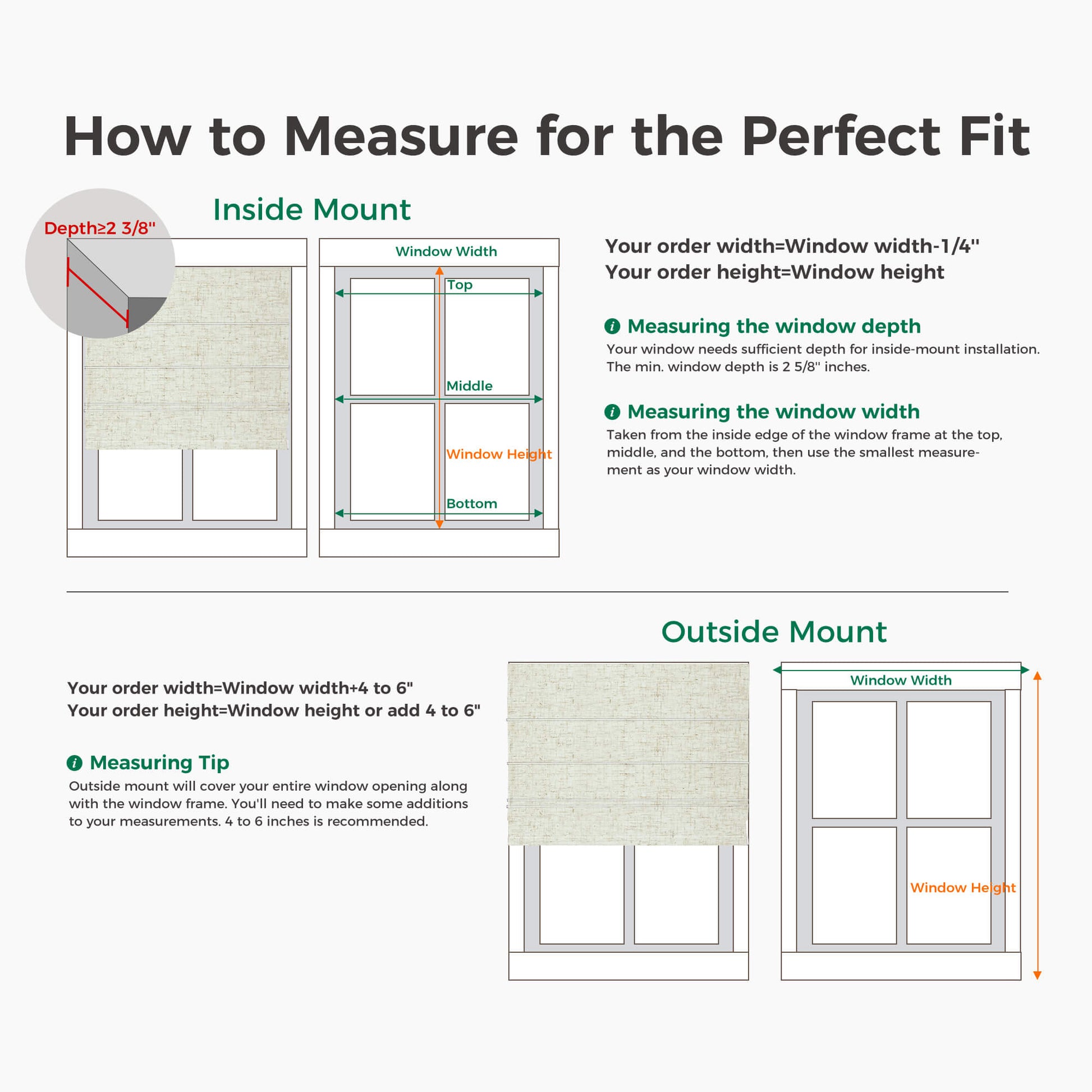 How to Measure for the Perfect Fit

Inside Mount

Depth≥2 3/8"

Window Width

Top

Middle

Window Height

Bottom

Your order width=Window width-1/4"
Your order height=Window height

Measuring the window depth
Your window needs sufficient depth for inside-mount installation. The min. window depth is 2 5/8" inches.

Measuring the window width
Taken from the inside edge of the window frame at the top, middle, and the bottom, then use the smallest measurement as your window width.

Outside Mount

Your order width=Window width+4 to 6"
Your order height=Window height or add 4 to 6"

Measuring Tip
Outside mount will cover your entire window opening along with the window frame. You'll need to make some additions to your measurements. 4 to 6 inches is recommended.

Window Width

Window Height