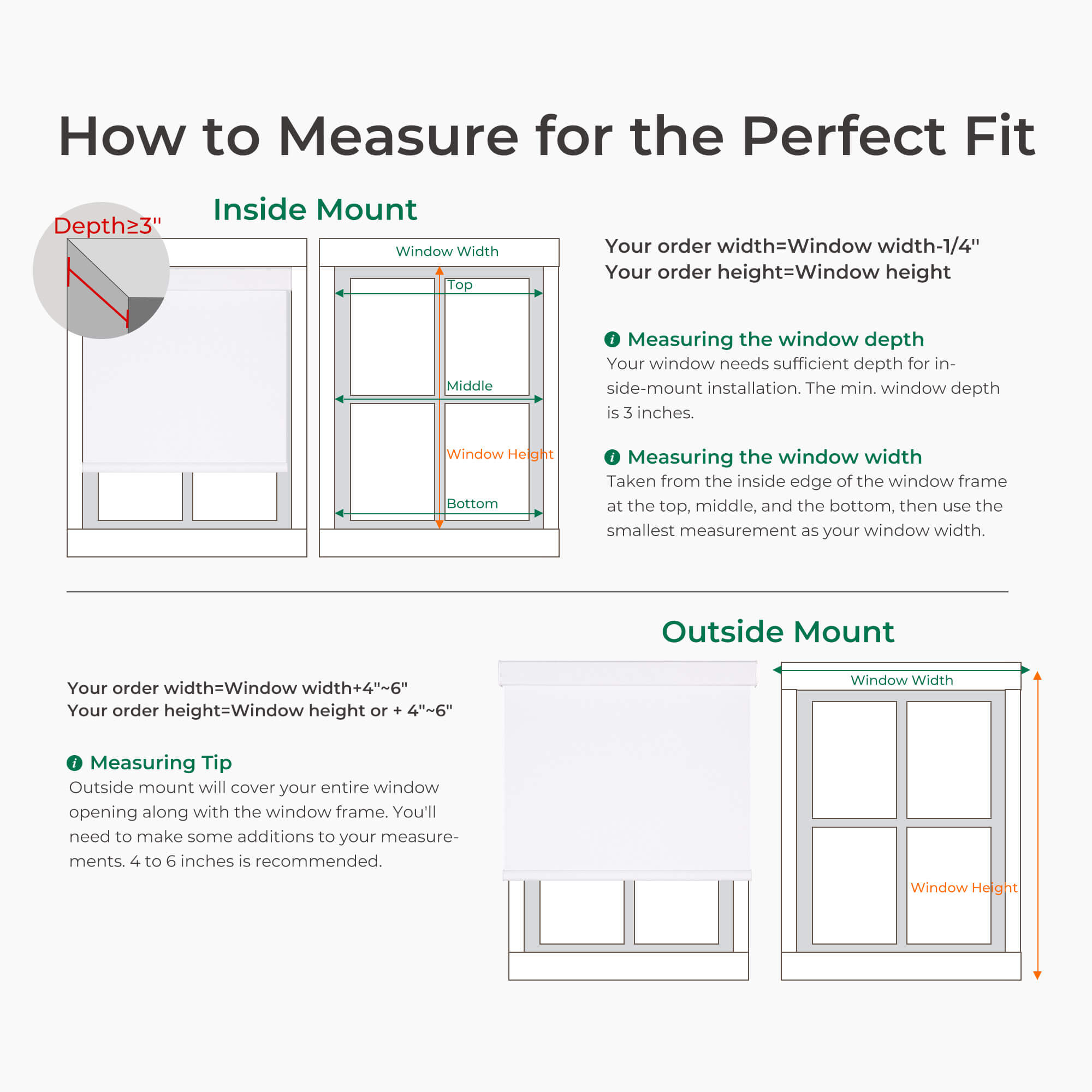 How to Measure for the Perfect Fit

Inside Mount

Depth≥3"

Window Width

Top

Middle

Window Height

Bottom

Your order width=Window width-1/4"
Your order height=Window height

Measuring the window depth
Your window needs sufficient depth for inside-mount installation. The min. window depth is 3 inches.

Measuring the window width
Taken from the inside edge of the window frame at the top, middle, and the bottom, then use the smallest measurement as your window width.

Outside Mount

Your order width=Window width+4"~6"
Your order height=Window height or + 4"~6"

Measuring Tip
Outside mount will cover your entire window opening along with the window frame. You'll need to make some additions to your measurements. 4 to 6 inches is recommended.

Window Width

Window Height