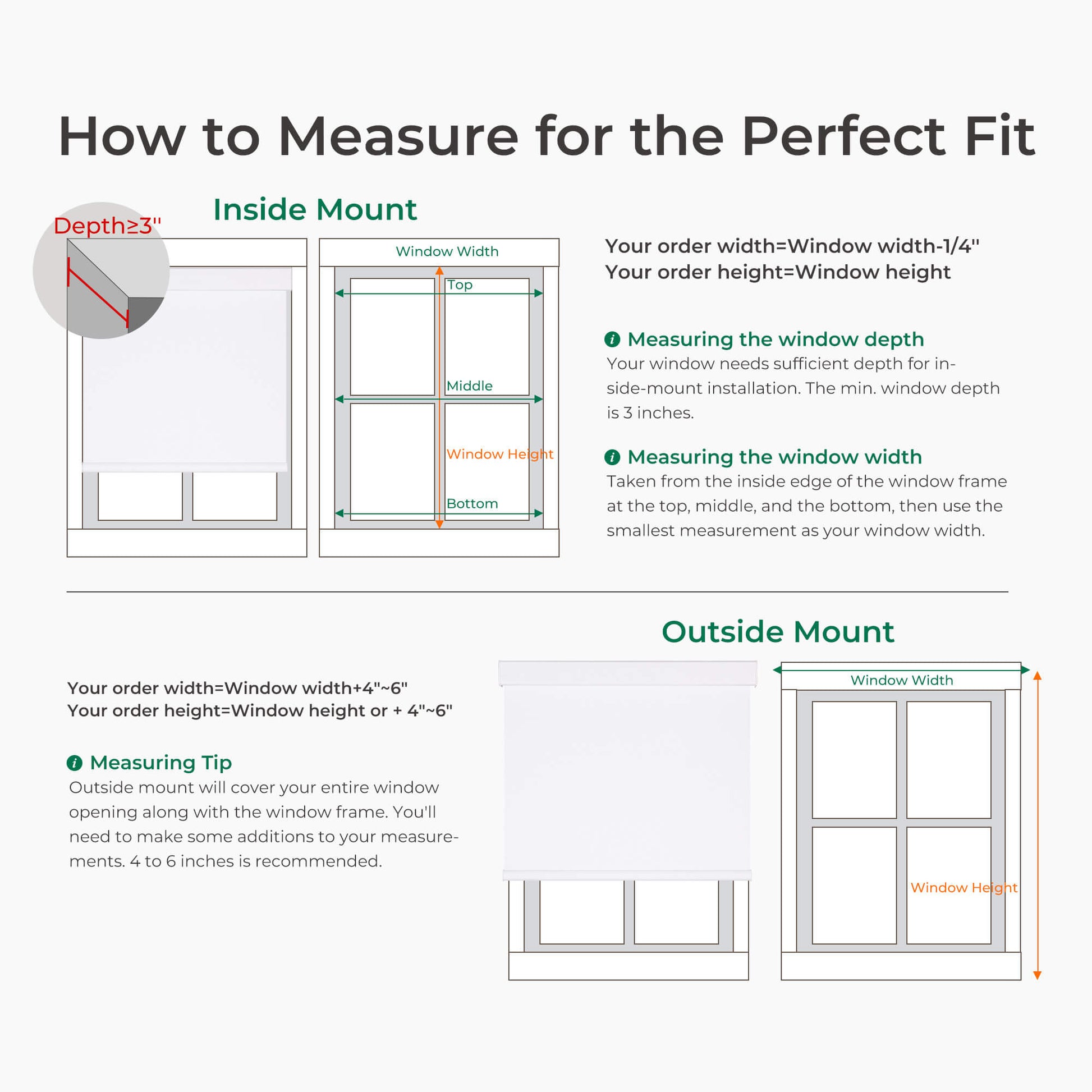 How to Measure for the Perfect Fit

Inside Mount

Depth≥3"

Window Width

Top

Middle

Window Height

Bottom

Your order width=Window width-1/4"
Your order height=Window height

Measuring the window depth
Your window needs sufficient depth for inside-mount installation. The min. window depth is 3 inches.

Measuring the window width
Taken from the inside edge of the window frame at the top, middle, and the bottom, then use the smallest measurement as your window width.

Outside Mount

Your order width=Window width+4"~6"
Your order height=Window height or + 4"~6"

Measuring Tip
Outside mount will cover your entire window opening along with the window frame. You'll need to make some additions to your measurements. 4 to 6 inches is recommended.

Window Width

Window Height