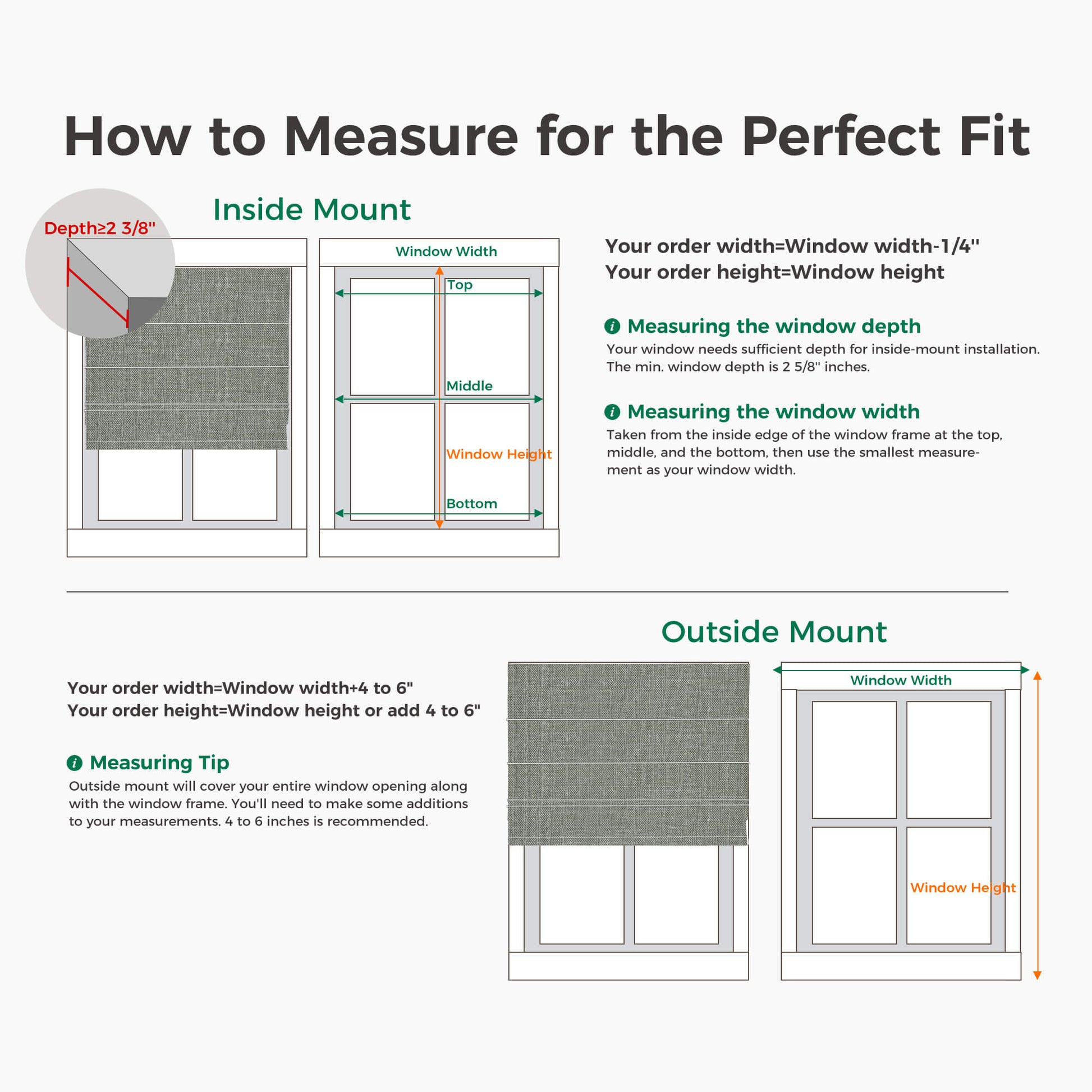 How to Measure for the Perfect Fit

Inside Mount

Depth≥2 3/8"

Window Width

Top

Middle

Window Height

Bottom

Your order width=Window width-1/4"
Your order height=Window height

Measuring the window depth
Your window needs sufficient depth for inside-mount installation. The min. window depth is 2 5/8" inches.

Measuring the window width
Taken from the inside edge of the window frame at the top, middle, and the bottom, then use the smallest measurement as your window width.

Outside Mount

Your order width=Window width+4 to 6"
Your order height=Window height or add 4 to 6"

Measuring Tip
Outside mount will cover your entire window opening along with the window frame. You'll need to make some additions to your measurements. 4 to 6 inches is recommended.

Window Width

Window Height