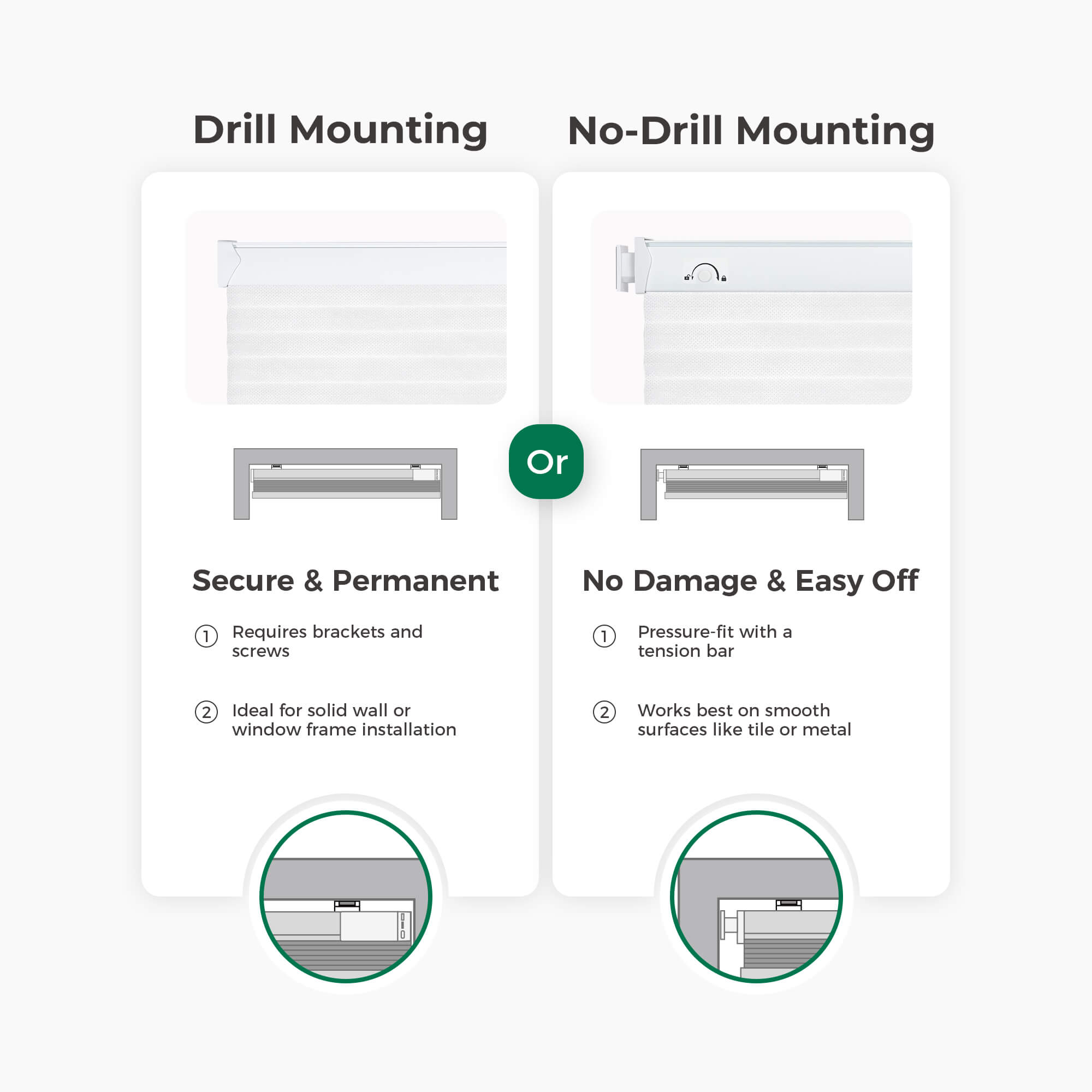 Drill Mounting

Secure & Permanent

① Requires brackets and screws

② Ideal for solid wall or window frame installation

Or

No-Drill Mounting

No Damage & Easy Off

① Pressure-fit with a tension bar

② Works best on smooth surfaces like tile or metal