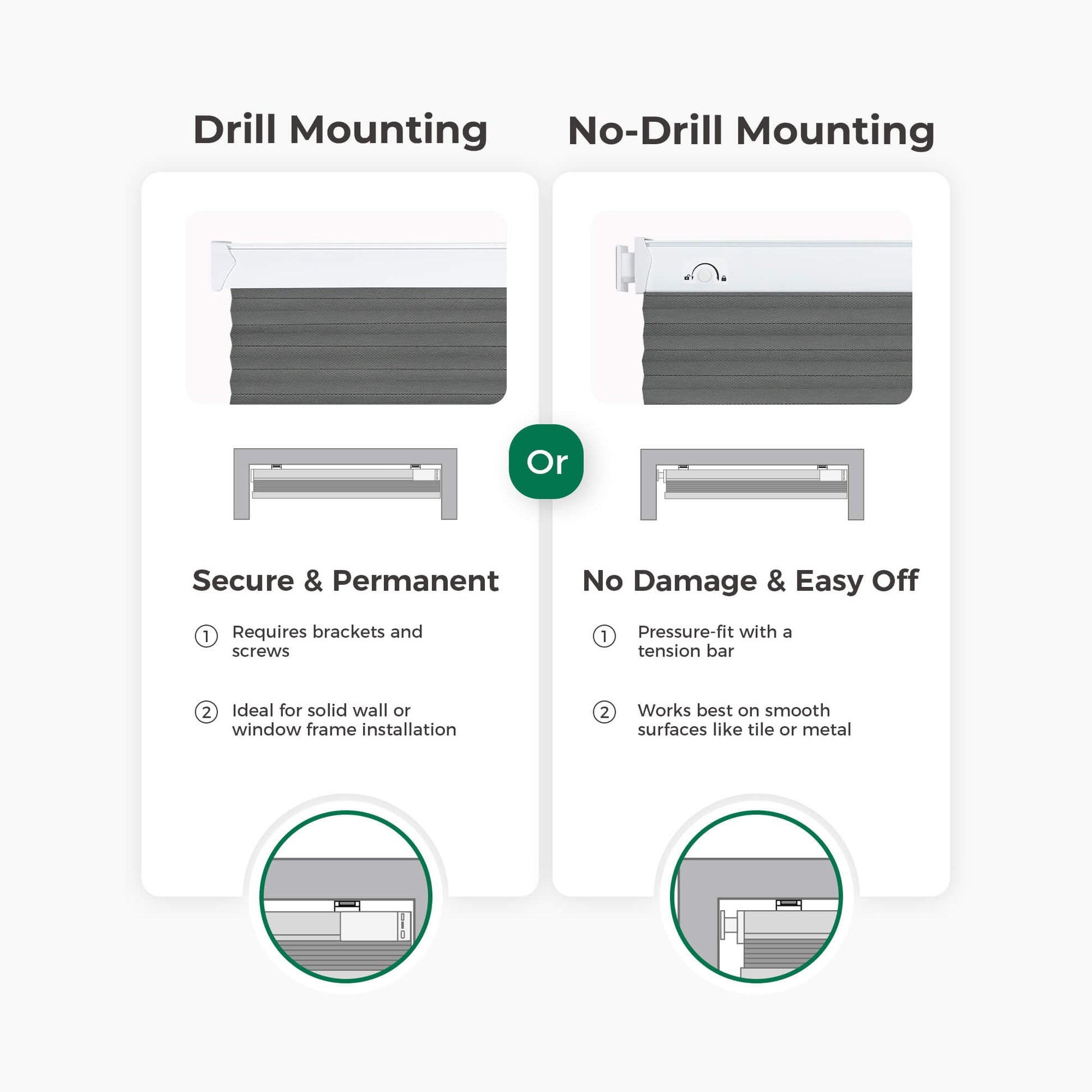 Drill Mounting

Secure & Permanent

① Requires brackets and screws

② Ideal for solid wall or window frame installation

Or

No-Drill Mounting

No Damage & Easy Off

① Pressure-fit with a tension bar

② Works best on smooth surfaces like tile or metal