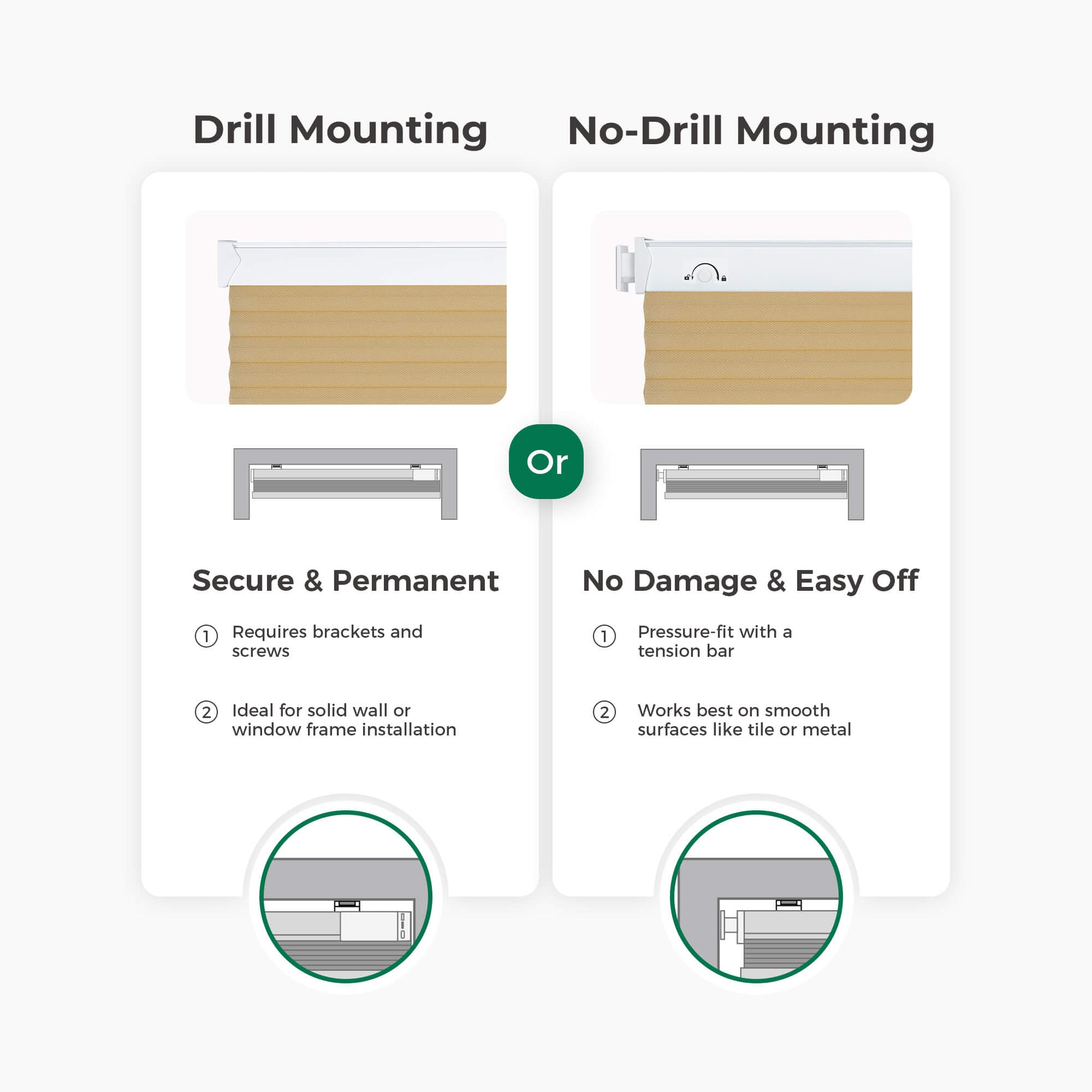 Drill Mounting

Secure & Permanent

① Requires brackets and screws

② Ideal for solid wall or window frame installation

Or

No-Drill Mounting

No Damage & Easy Off

① Pressure-fit with a tension bar

② Works best on smooth surfaces like tile or metal