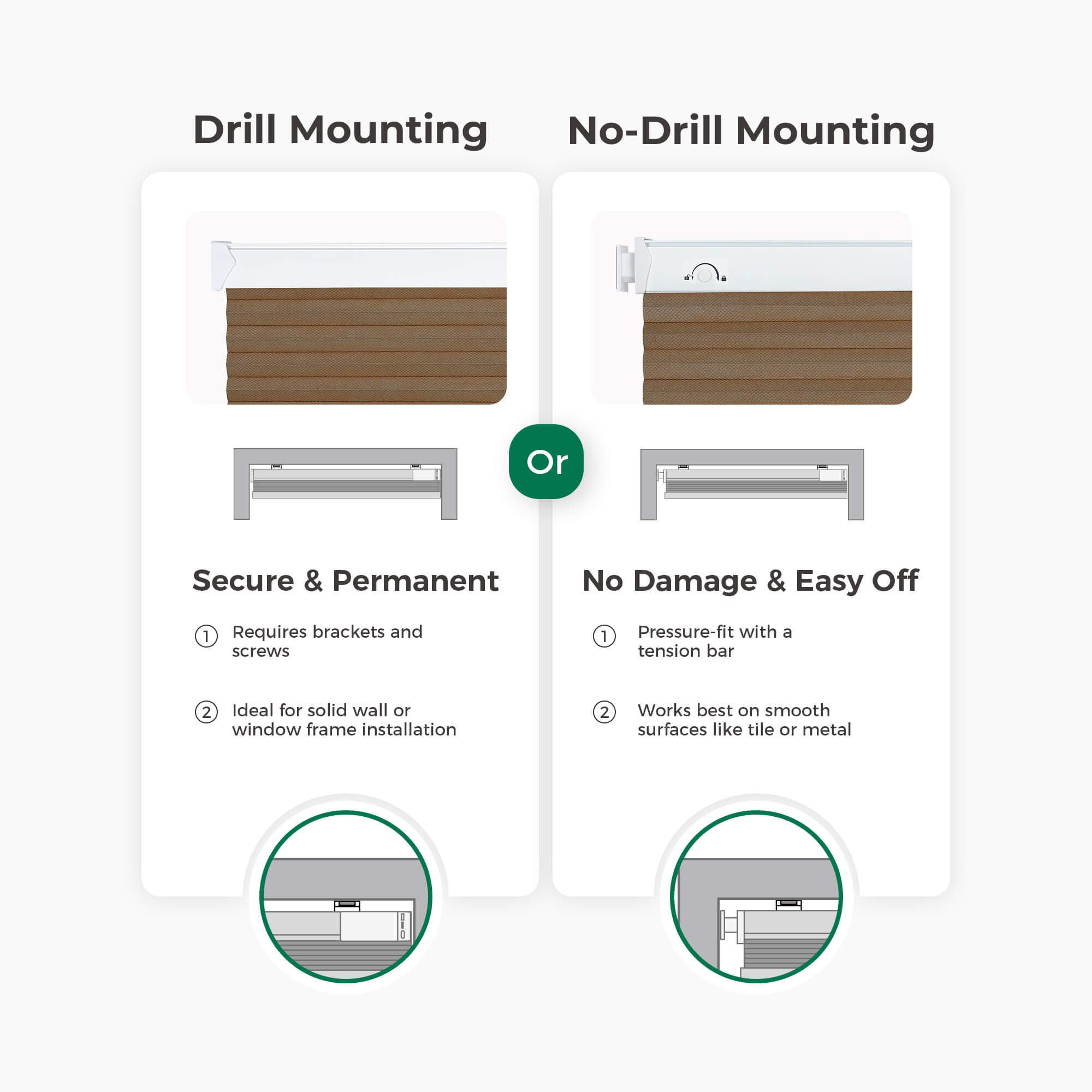 Drill Mounting

Secure & Permanent

① Requires brackets and screws

② Ideal for solid wall or window frame installation

Or

No-Drill Mounting

No Damage & Easy Off

① Pressure-fit with a tension bar

② Works best on smooth surfaces like tile or metal