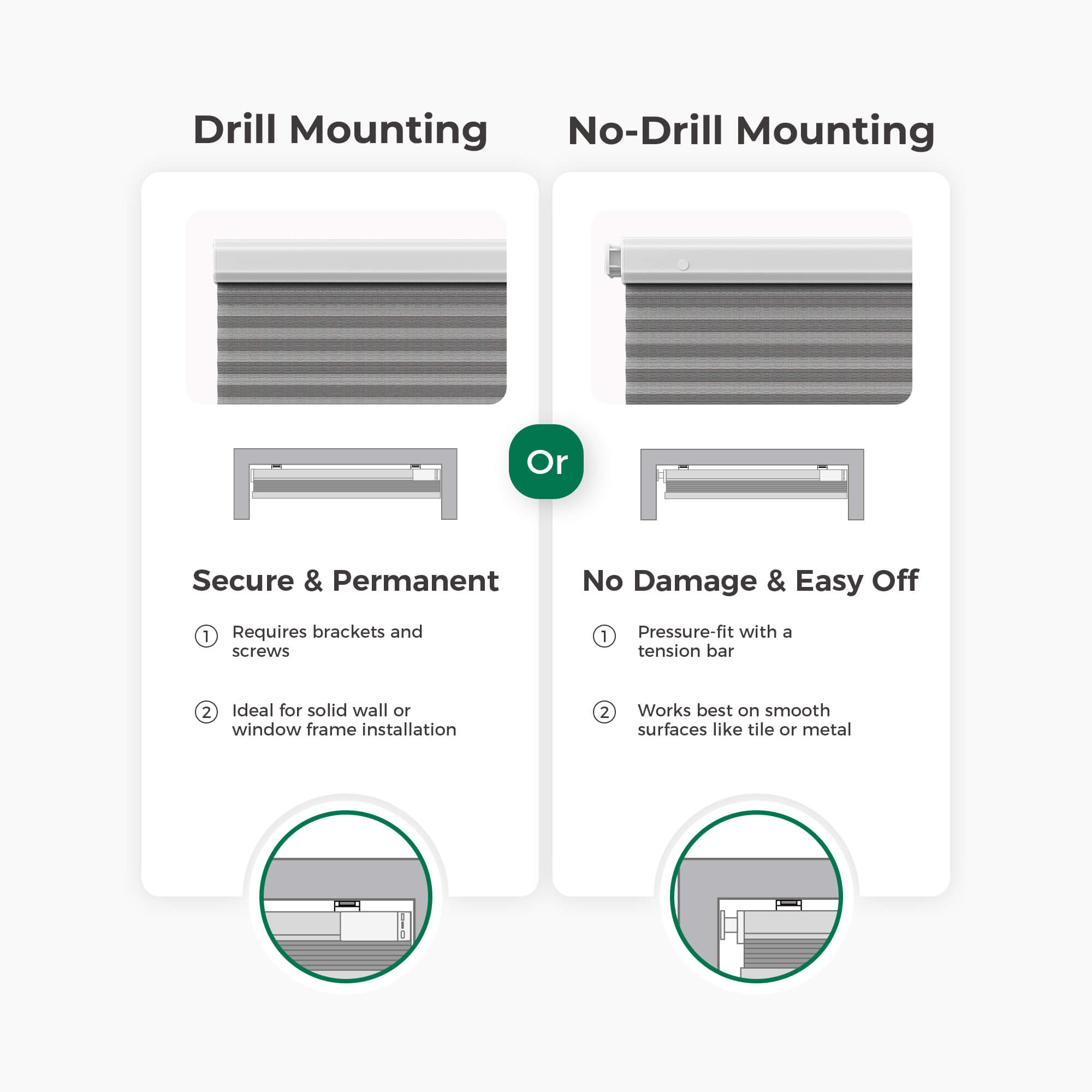 Drill Mounting

Secure & Permanent

① Requires brackets and screws

② Ideal for solid wall or window frame installation

Or

No-Drill Mounting

No Damage & Easy Off

① Pressure-fit with a tension bar

② Works best on smooth surfaces like tile or metal