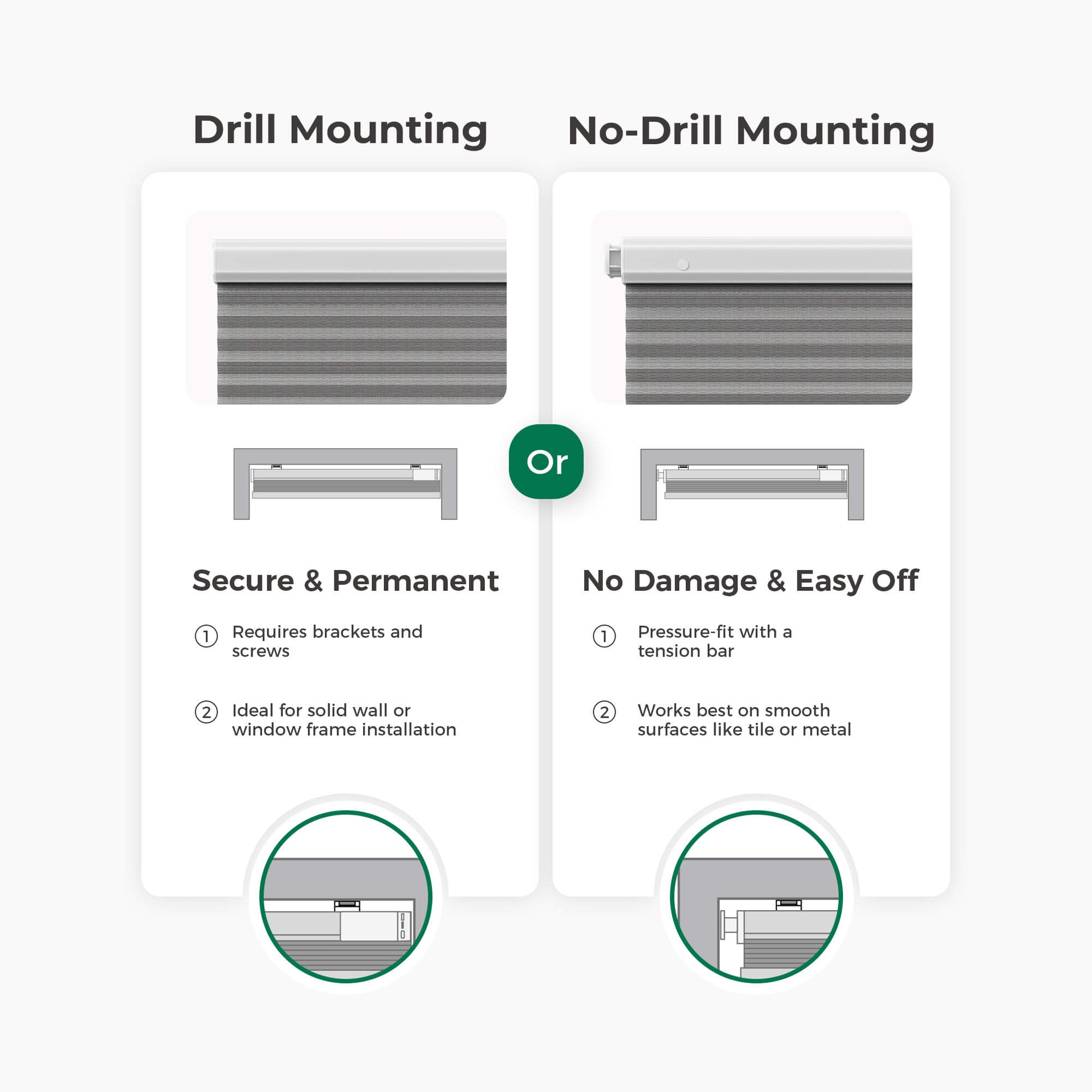 Drill Mounting

Secure & Permanent

① Requires brackets and screws

② Ideal for solid wall or window frame installation

Or

No-Drill Mounting

No Damage & Easy Off

① Pressure-fit with a tension bar

② Works best on smooth surfaces like tile or metal