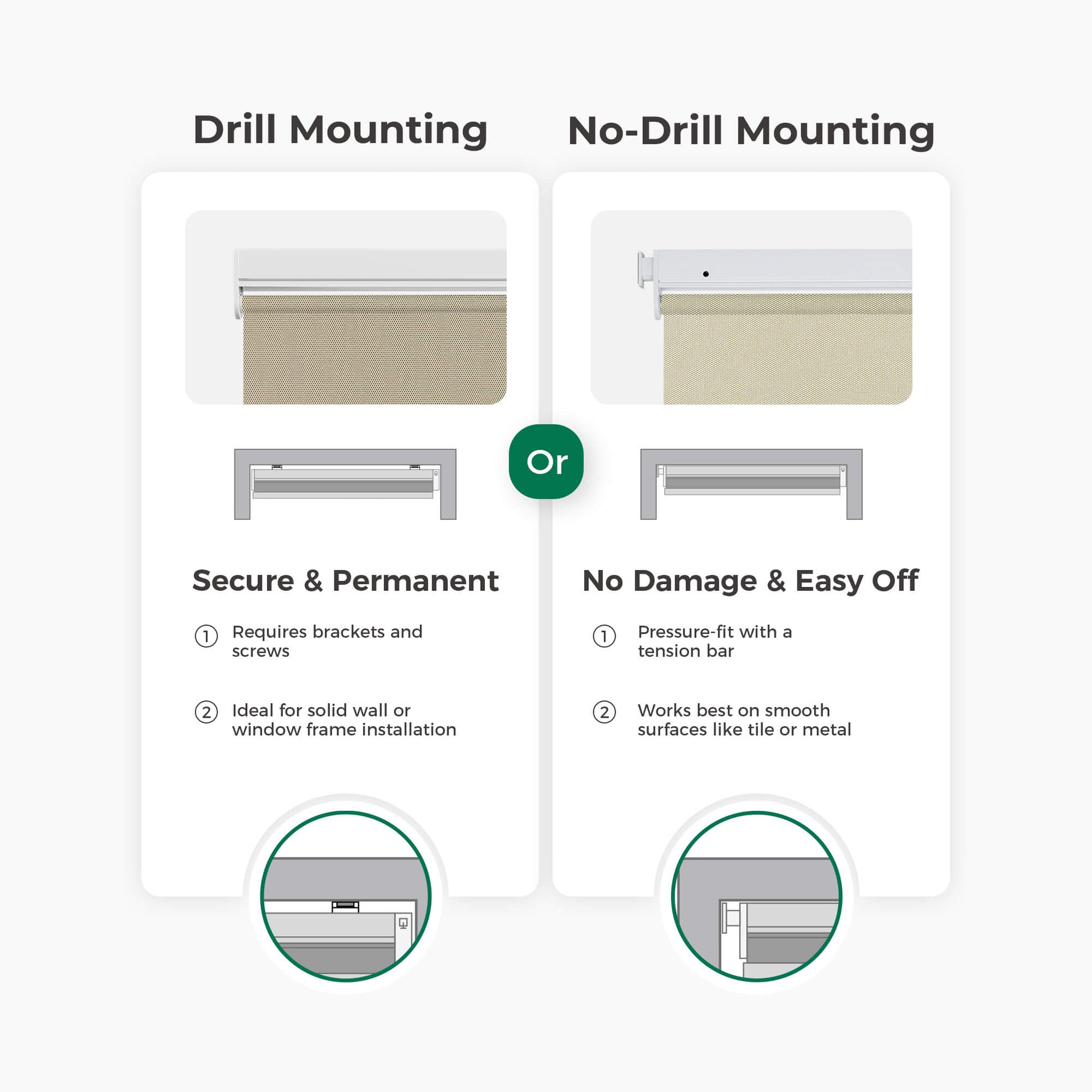 Drill Mounting

Secure & Permanent

① Requires brackets and screws

② Ideal for solid wall or window frame installation

Or

No-Drill Mounting

No Damage & Easy Off

① Pressure-fit with a tension bar

② Works best on smooth surfaces like tile or metal