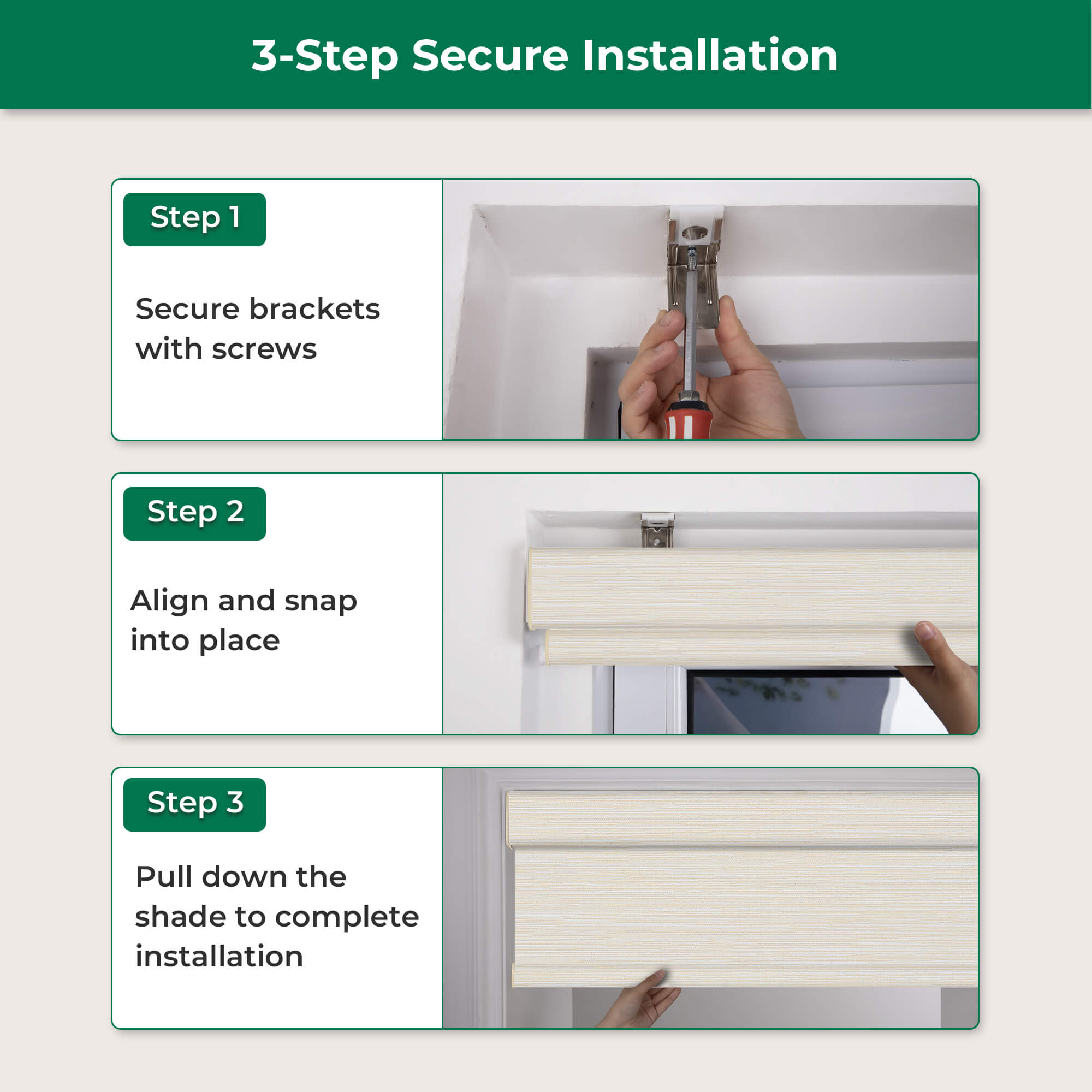 3-Step Secure Installation

Step 1

Secure brackets with screws

Step 2

Align and snap into place

Step 3

Pull down the shade to complete installation