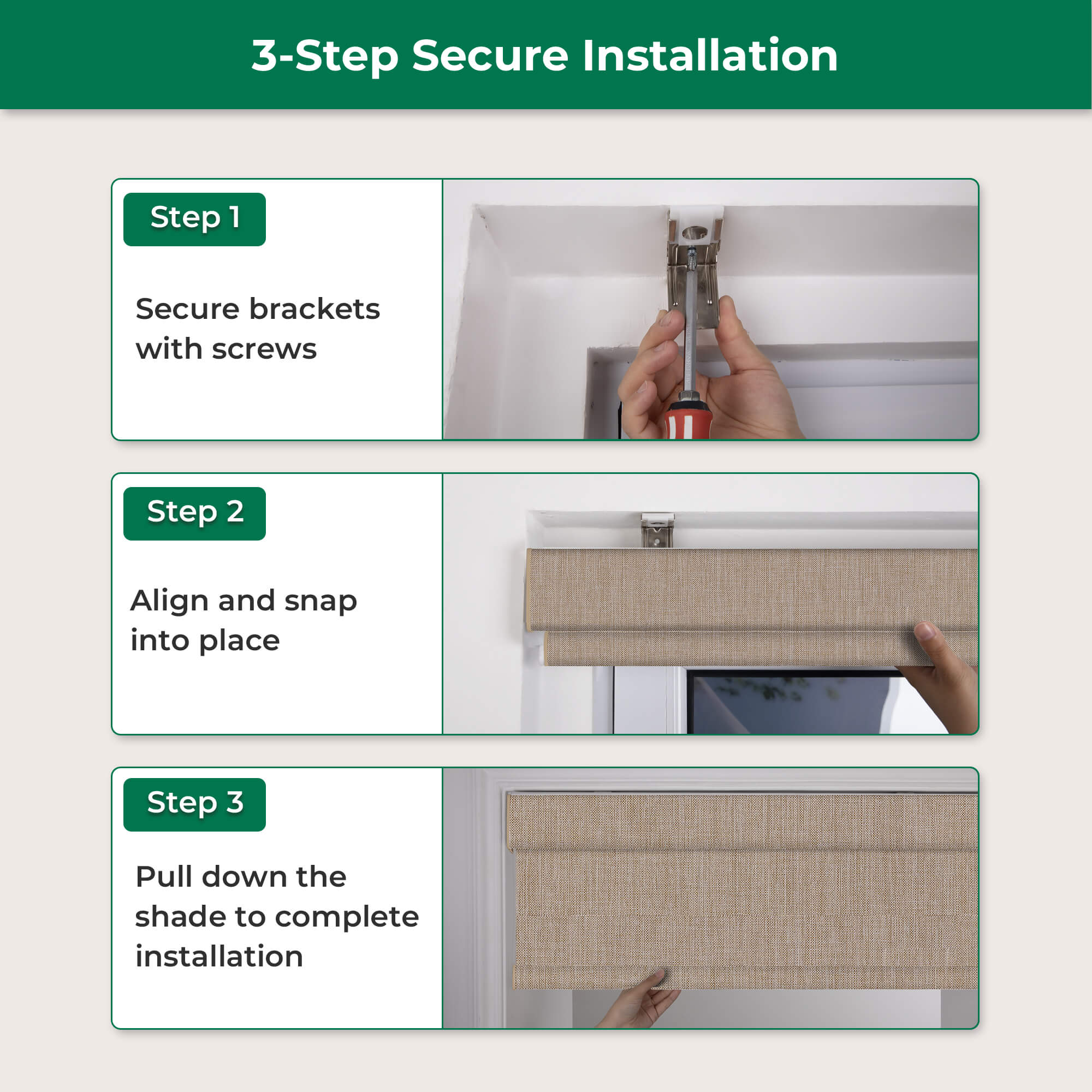 3-Step Secure Installation

Step 1

Secure brackets with screws

Step 2

Align and snap into place

Step 3

Pull down the shade to complete installation