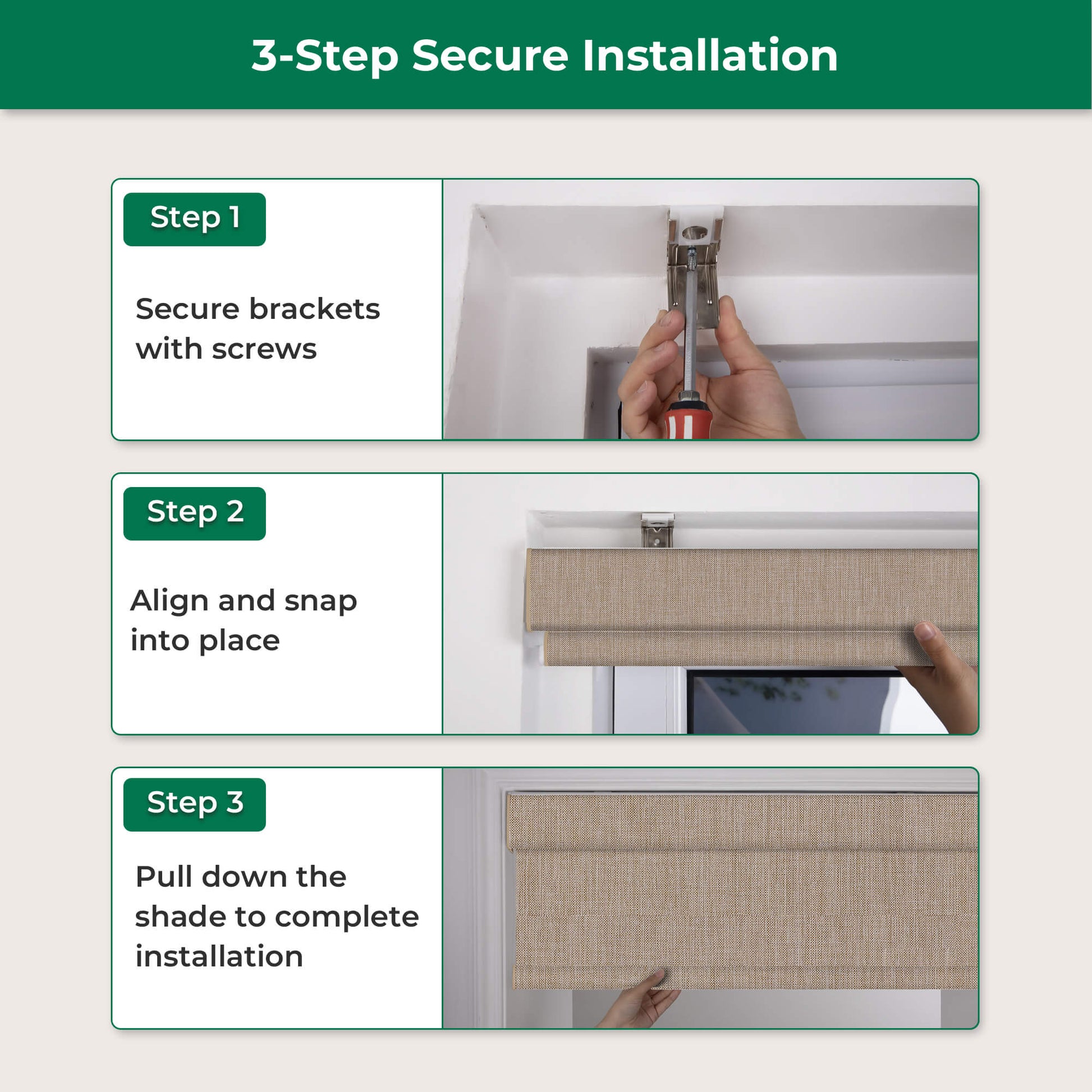 3-Step Secure Installation

Step 1

Secure brackets with screws

Step 2

Align and snap into place

Step 3

Pull down the shade to complete installation