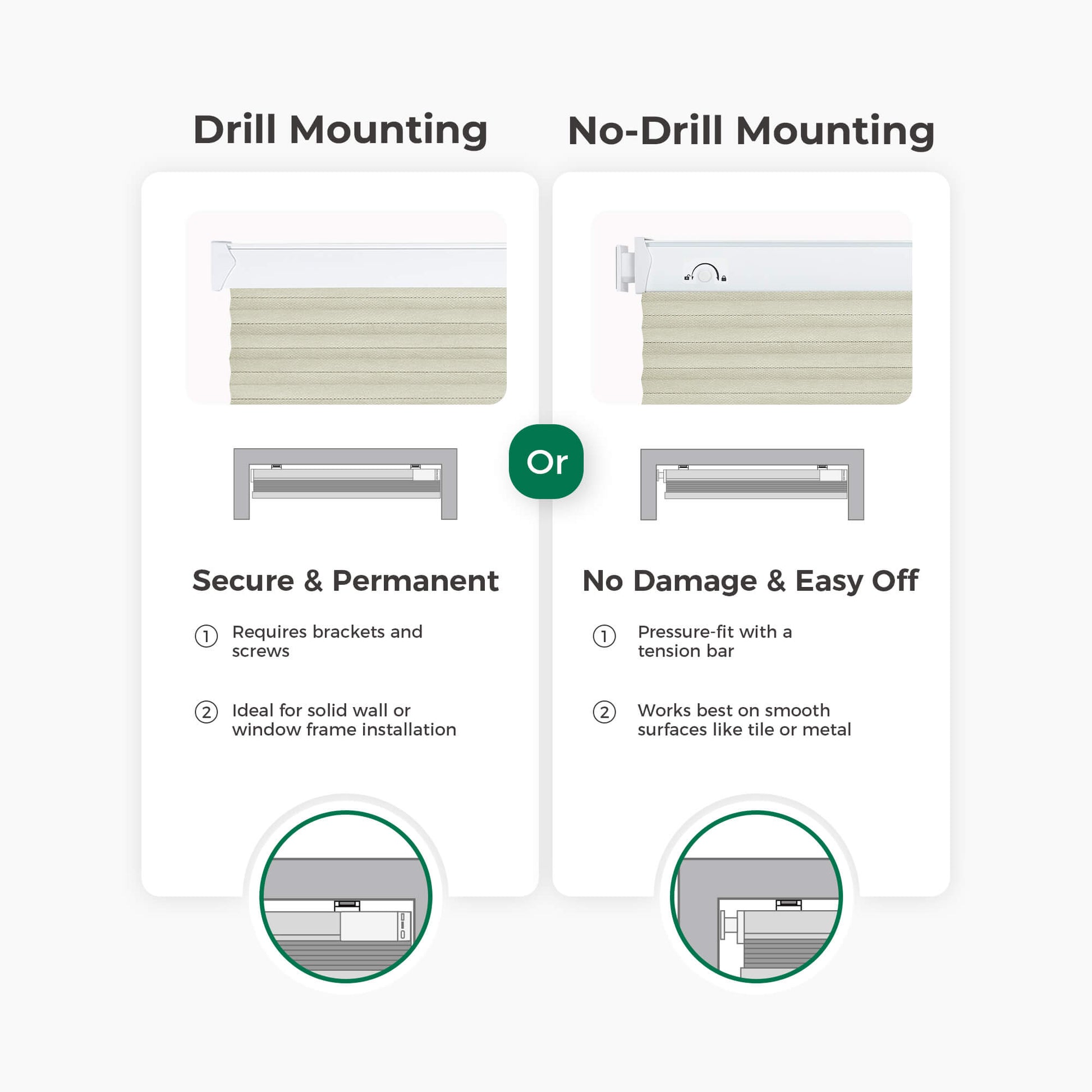 Drill Mounting

Secure & Permanent

① Requires brackets and screws

② Ideal for solid wall or window frame installation

Or

No-Drill Mounting

No Damage & Easy Off

① Pressure-fit with a tension bar

② Works best on smooth surfaces like tile or metal