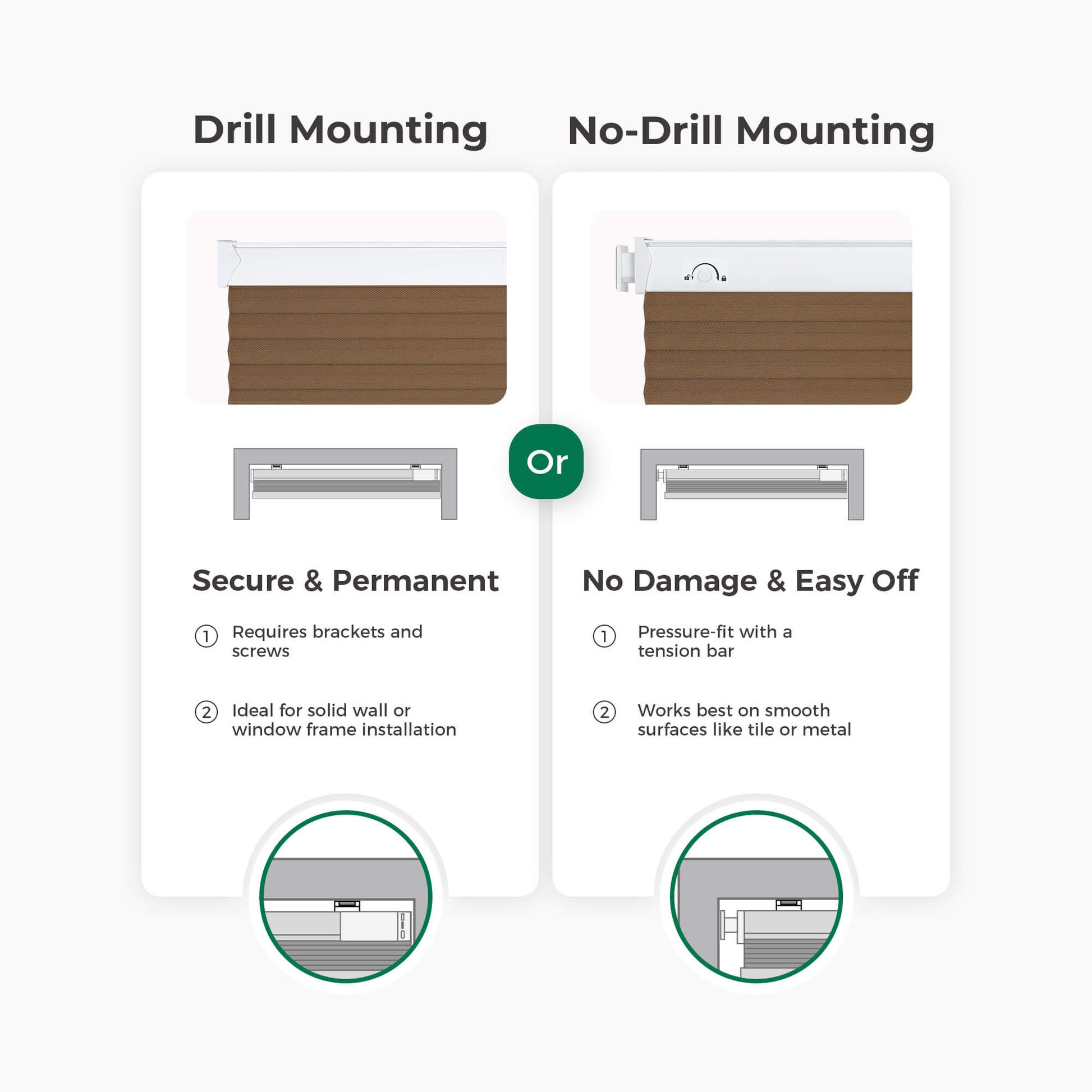 Drill Mounting

Secure & Permanent

① Requires brackets and screws

② Ideal for solid wall or window frame installation

Or

No-Drill Mounting

No Damage & Easy Off

① Pressure-fit with a tension bar

② Works best on smooth surfaces like tile or metal